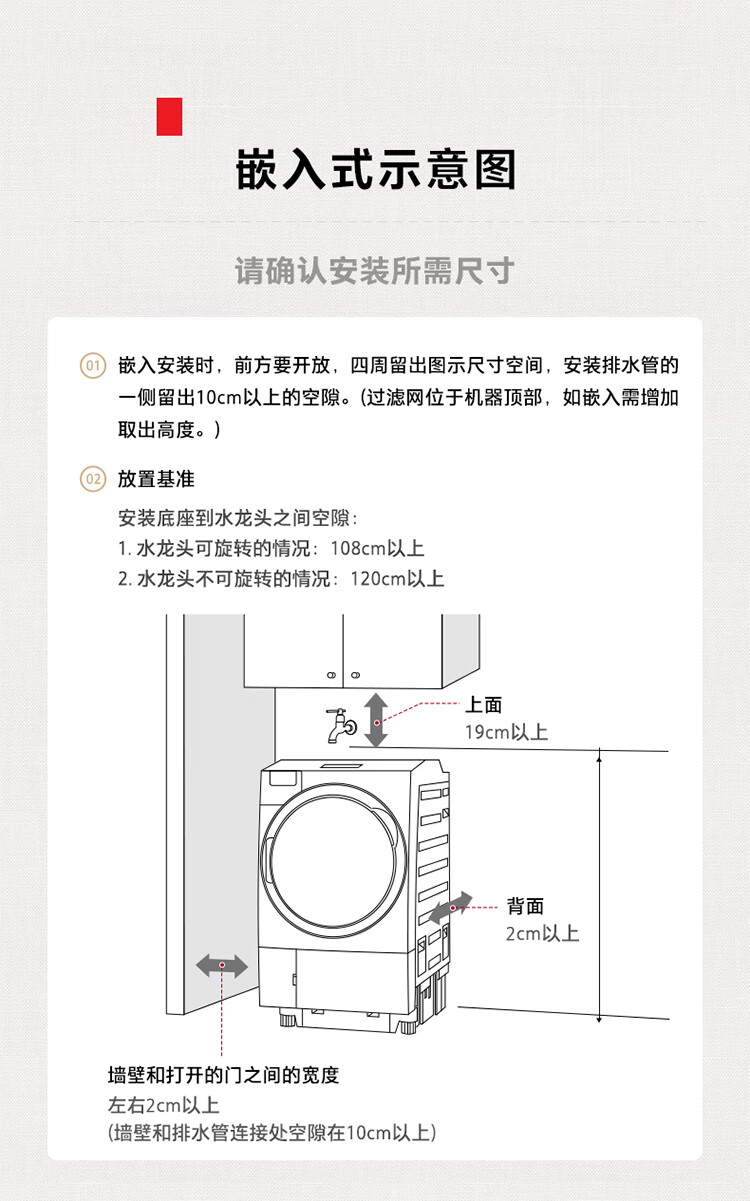 嵌入式示意图

请确认安装所需尺寸

01 嵌入安装时，前方要开放，四周留出图示尺寸空间，安装排水管的一侧留出10cm以上的空隙。(过滤网位于机器顶部，如嵌入需增加取出高度。)

02 放置基准

安装底座到水龙头之间空隙：
1. 水龙头可旋转的情况：108cm以上
2. 水龙头不可旋转的情况：120cm以上

上面
19cm以上

背面
2cm以上

墙壁和打开的门之间的宽度
左右2cm以上
(墙壁和排水管连接处空隙在10cm以上)