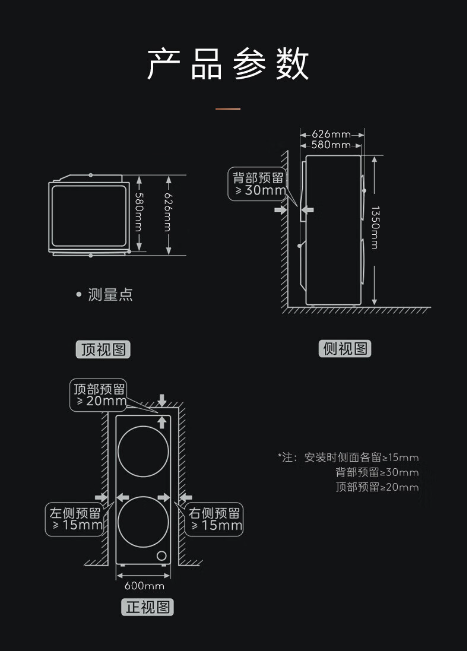 产品参数

580mm
626mm

• 测量点

顶视图

626mm
580mm
背部预留
≥30mm
1350mm

侧视图

顶部预留
≥20mm

左侧预留
≥15mm

右侧预留
≥15mm

600mm

正视图

*注：安装时侧面各留≥15mm
背部预留≥30mm
顶部预留≥20mm