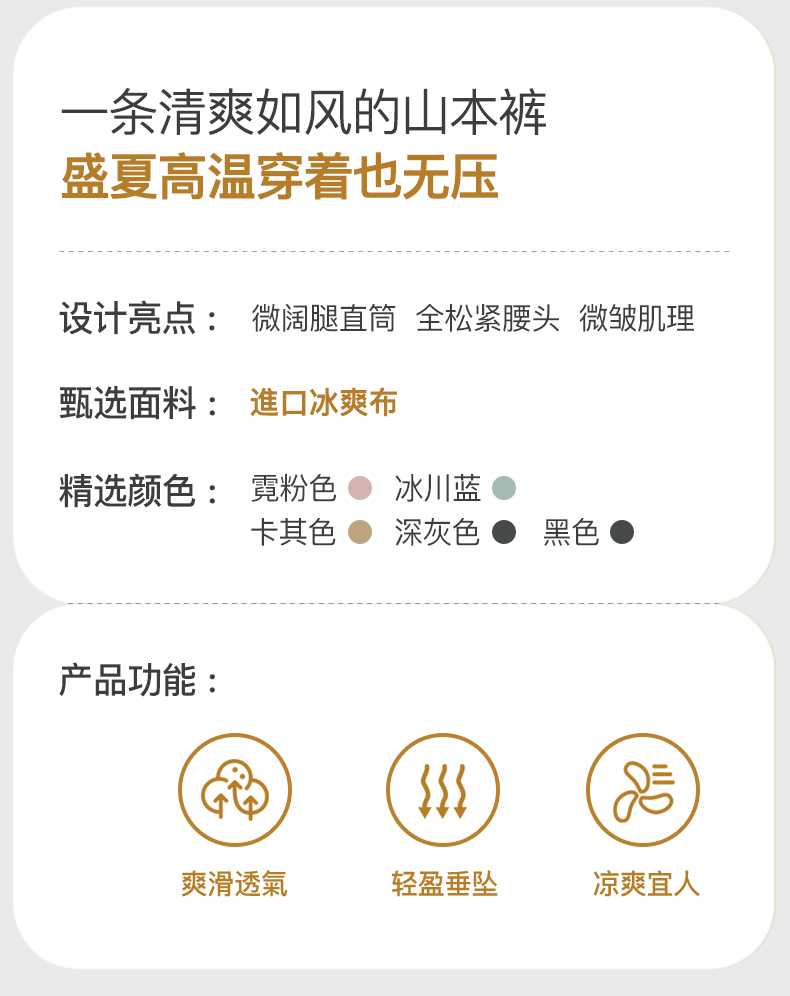 一条清爽如风的山本裤
盛夏高温穿着也无压

设计亮点： 微阔腿直筒 全松紧腰头 微皱肌理

甄选面料： 進口冰爽布

精选颜色： 霓粉色 冰川蓝
卡其色 深灰色 黑色

产品功能：

爽滑透氣 轻盈垂坠 凉爽宜人