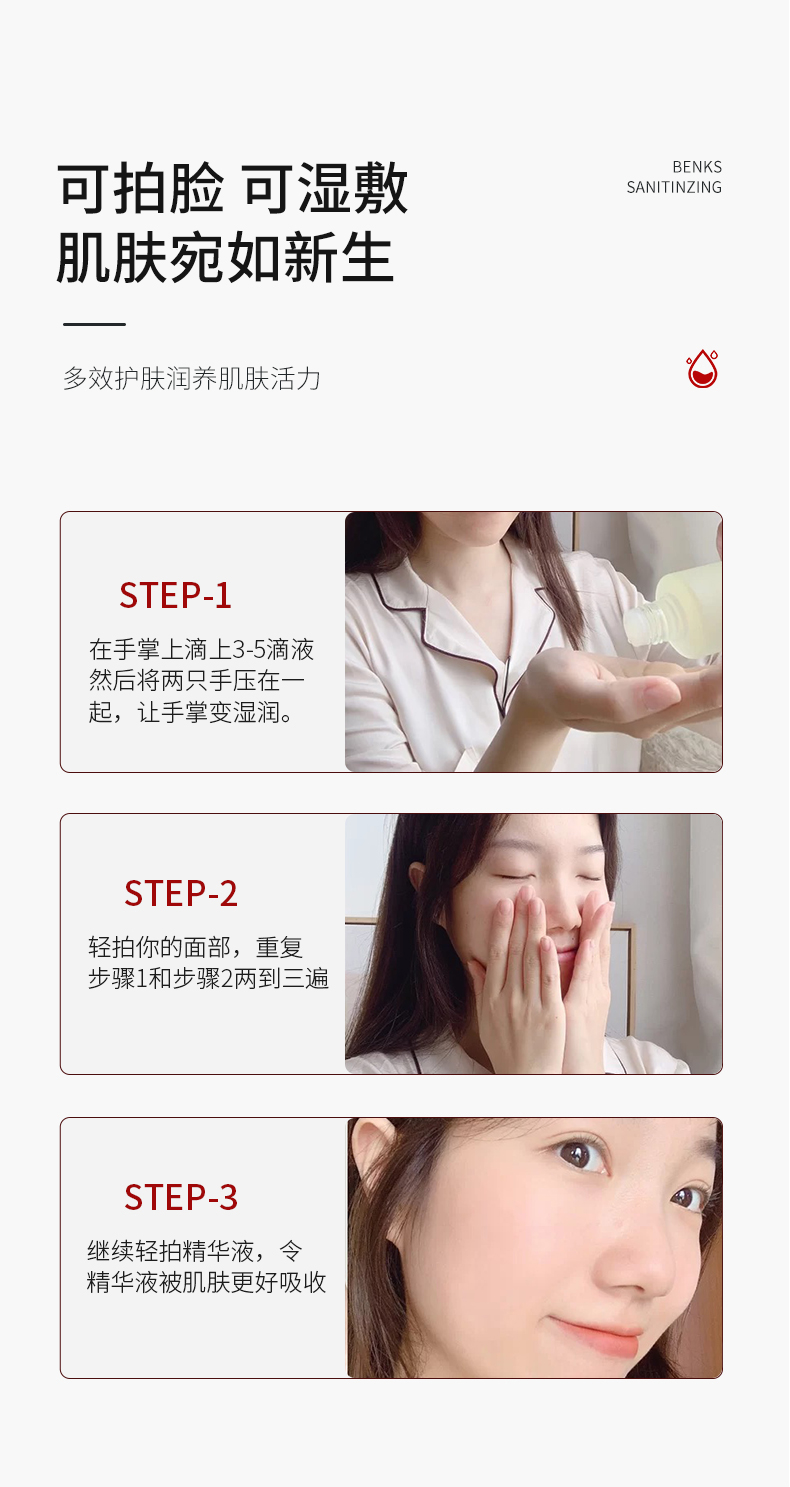 可拍脸 可湿敷
肌肤宛如新生

BENKS
SANITINZING

多效护肤润养肌肤活力

STEP-1
在手掌上滴上3-5滴液然后将两只手压在一起，让手掌变湿润。

STEP-2
轻拍你的面部，重复步骤1和步骤2两到三遍

STEP-3
继续轻拍精华液，令精华液被肌肤更好吸收