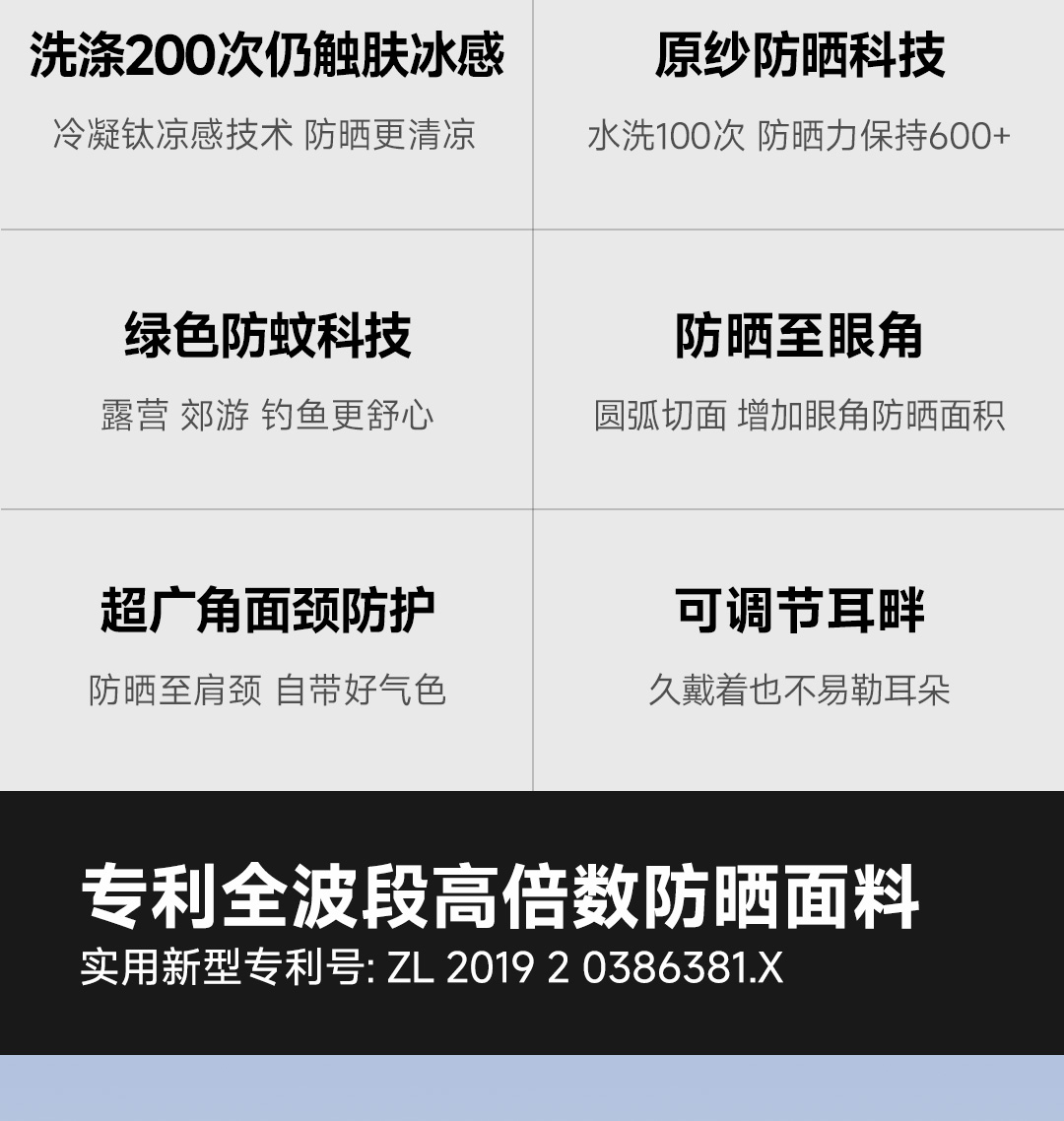 洗涤200次仍触肤冰感

冷凝钛凉感技术 防晒更清凉

原纱防晒科技

水洗100次 防晒力保持600+

绿色防蚊科技

露营 郊游 钓鱼更舒心

防晒至眼角

圆弧切面 增加眼角防晒面积

超广角面颈防护

防晒至肩颈 自带好气色

可调节耳畔

久戴着也不易勒耳朵

专利全波段高倍数防晒面料

实用新型专利号: ZL 2019 2 0386381.X