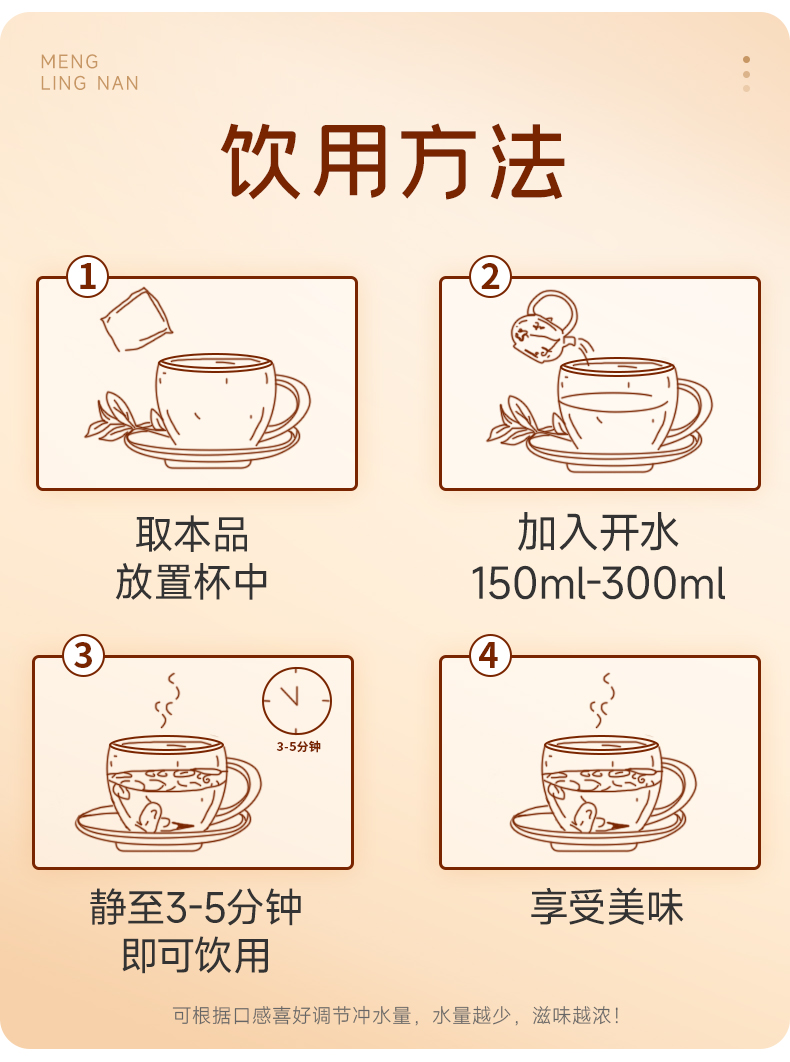 MENG
LING NAN

饮用方法

1

取本品
放置杯中

2

加入开水
150ml-300ml

3

3-5分钟

静至3-5分钟
即可饮用

4

享受美味

可根据口感喜好调节冲水量，水量越少，滋味越浓！