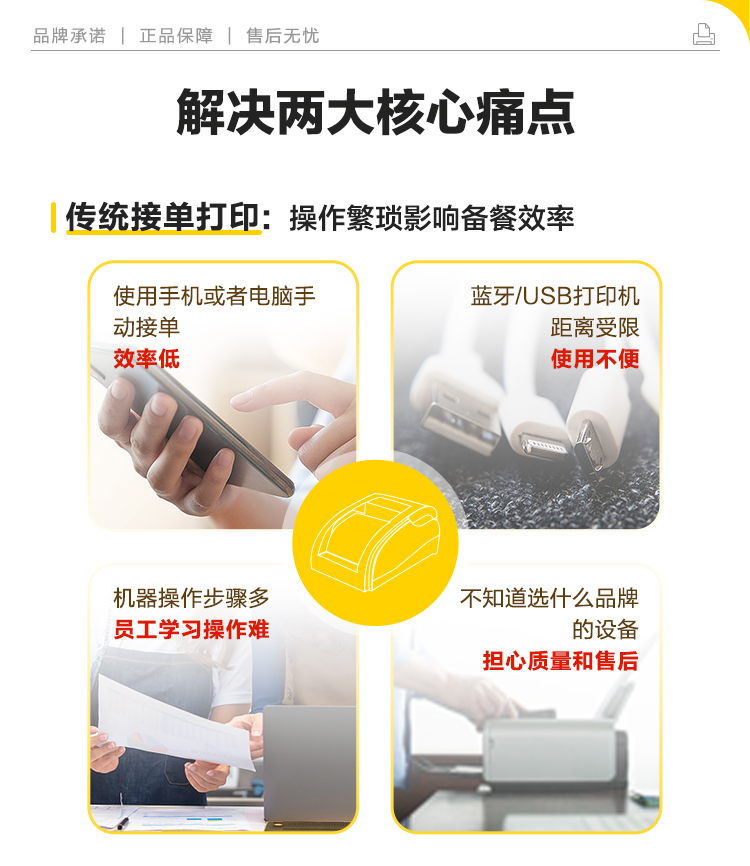 品牌承诺 | 正品保障 | 售后无忧

解决两大核心痛点

传统接单打印：操作繁琐影响备餐效率

使用手机或者电脑手动接单
效率低

蓝牙/USB打印机距离受限
使用不便

机器操作步骤多
员工学习操作难

不知道选什么品牌的设备
担心质量和售后