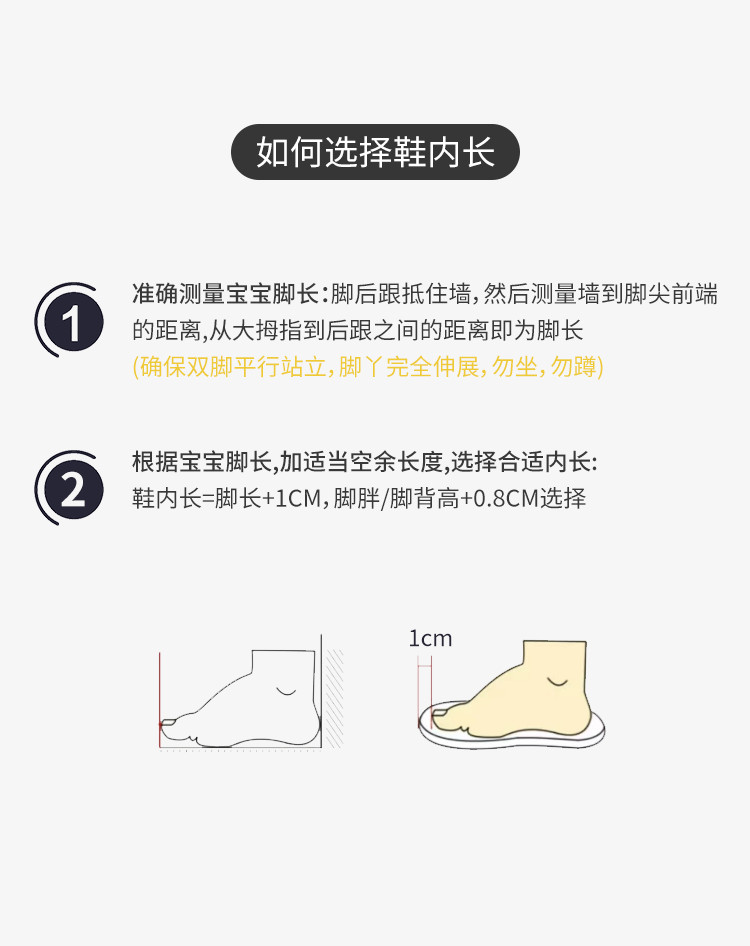 如何选择鞋内长

1

准确测量宝宝脚长:脚后跟抵住墙,然后测量墙到脚尖前端的距离,从大拇指到后跟之间的距离即为脚长
(确保双脚平行站立,脚丫完全伸展,勿坐,勿蹲)

2

根据宝宝脚长,加适当空余长度,选择合适内长:
鞋内长=脚长+1CM,脚胖/脚背高+0.8CM选择

1cm