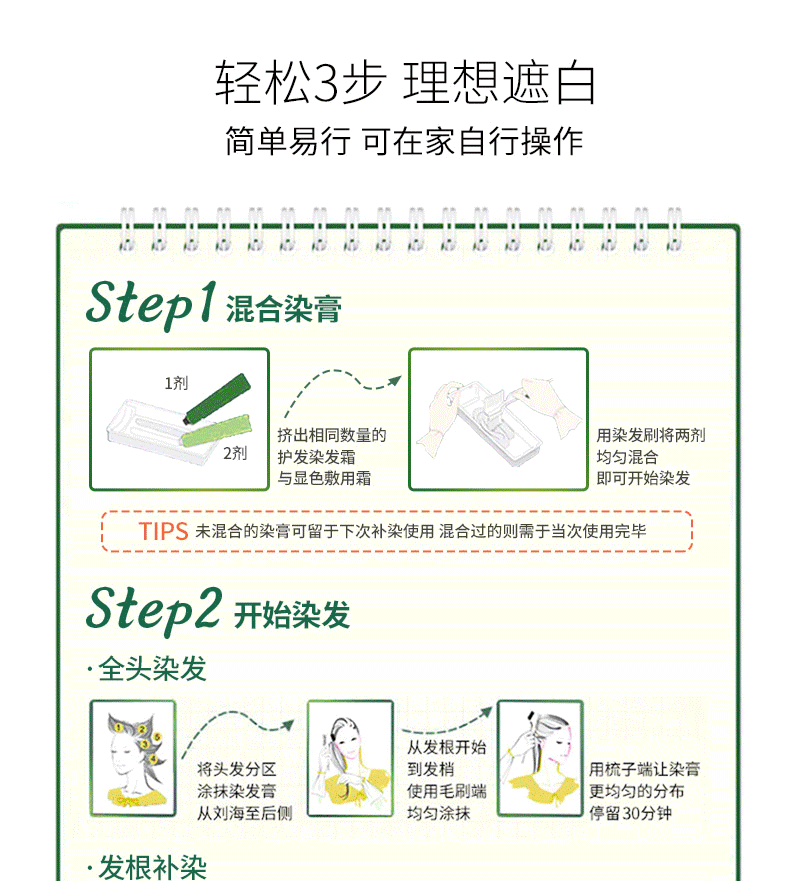 轻松3步 理想遮白

简单易行 可在家自行操作

Step1 混合染膏

1剂

2剂

挤出相同数量的护发染发霜与显色敷用霜

用染发刷将两剂均匀混合即可开始染发

TIPS 未混合的染膏可留于下次补染使用 混合过的则需于当次使用完毕

Step2 开始染发

· 全头染发

1 2 3 4

将头发分区涂抹染发膏从刘海至后侧

从发根开始到发梢使用毛刷端均匀涂抹

用梳子端让染膏更均匀的分布停留30分钟

· 发根补染