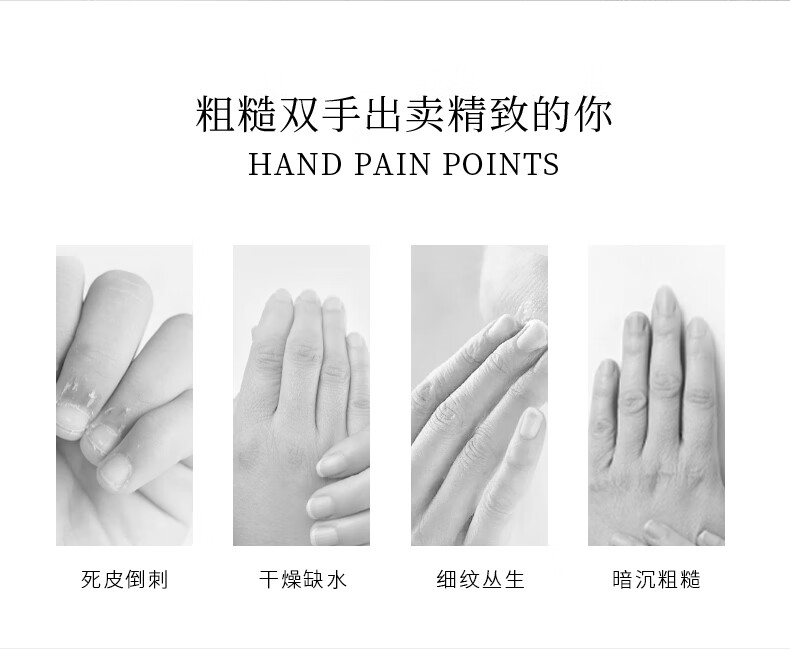 粗糙双手出卖精致的你
HAND PAIN POINTS

死皮倒刺

干燥缺水

细纹丛生

暗沉粗糙