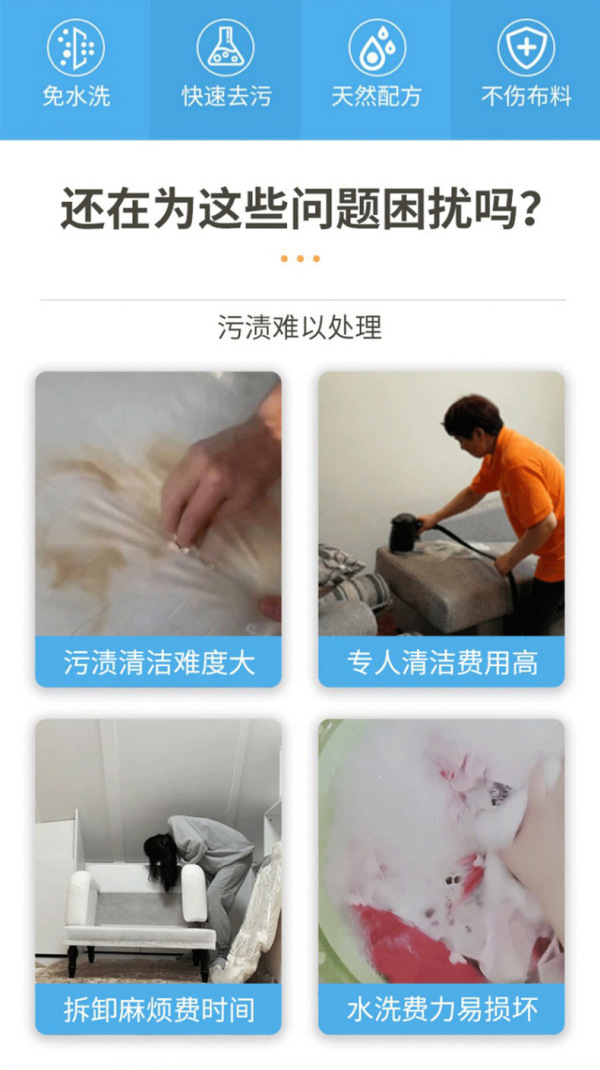 免水洗

快速去污

天然配方

不伤布料

还在为这些问题困扰吗?

污渍难以处理

污渍清洁难度大

专人清洁费用高

拆卸麻烦费时间

水洗费力易损坏