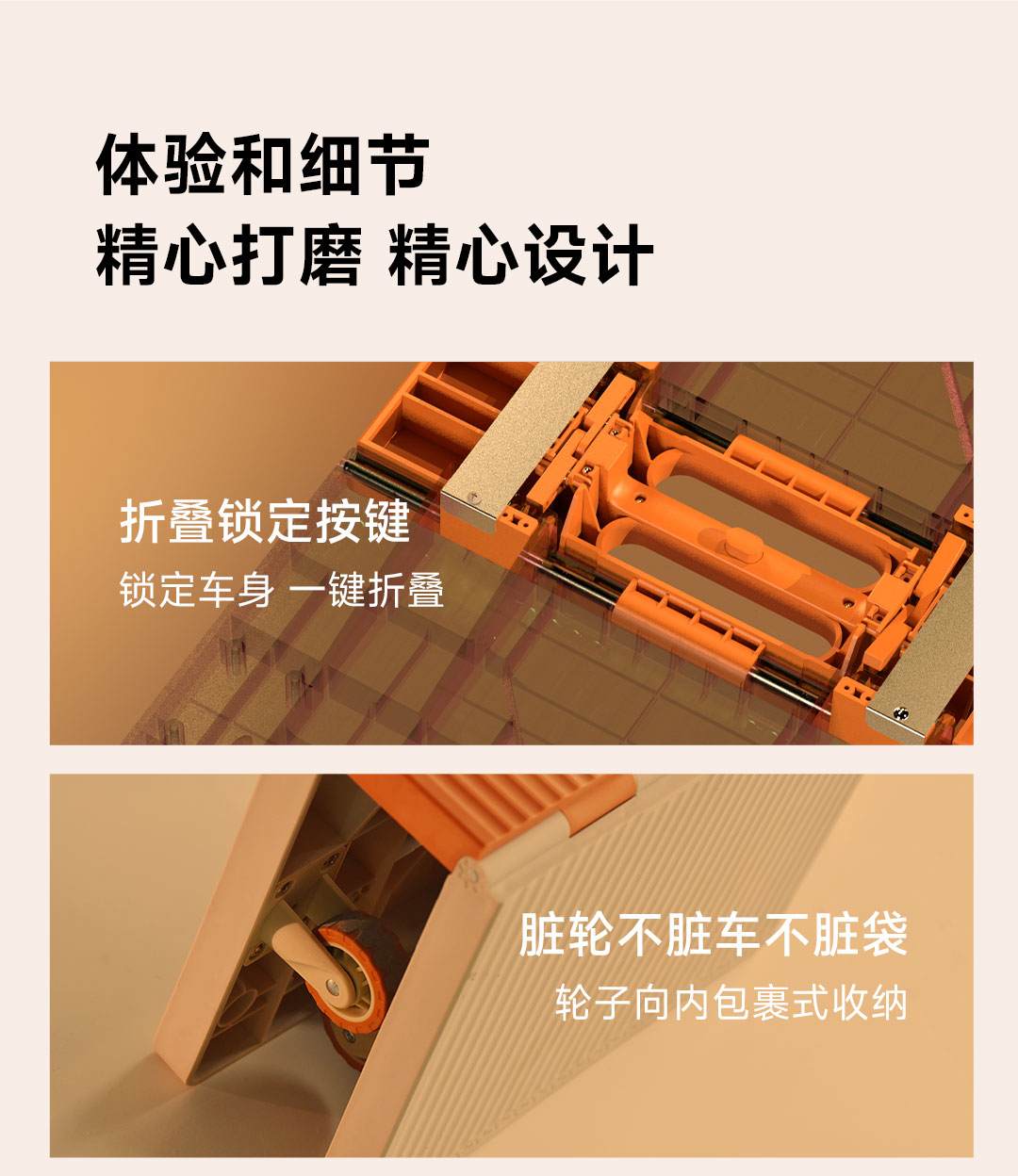 体验和细节
精心打磨 精心设计

折叠锁定按键
锁定车身 一键折叠

脏轮不脏车不脏袋
轮子向内包裹式收纳