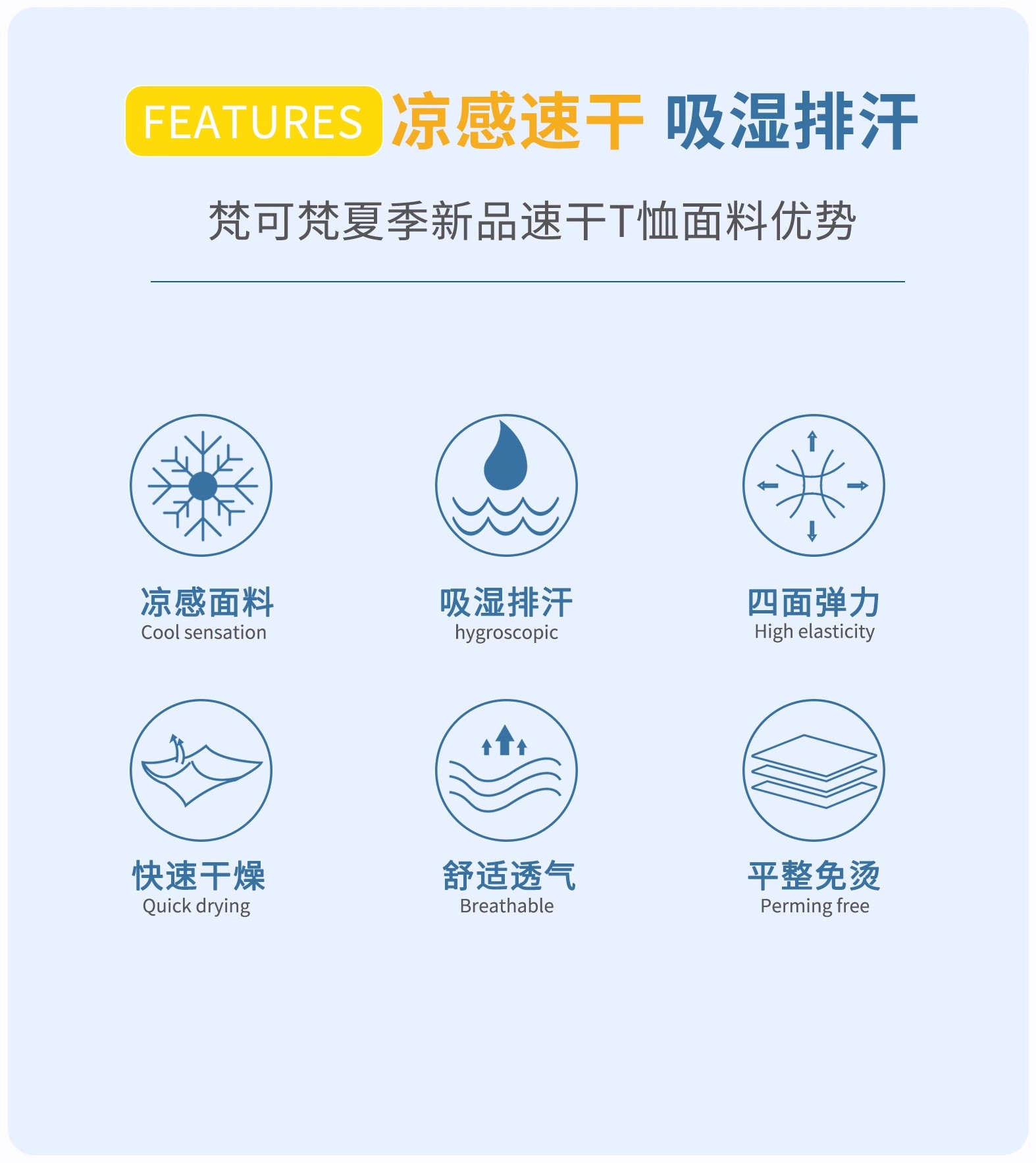 FEATURES 凉感速干 吸湿排汗

梵可梵夏季新品速干T恤面料优势

凉感面料
Cool sensation

吸湿排汗
hygroscopic

四面弹力
High elasticity

快速干燥
Quick drying

舒适透气
Breathable

平整免烫
Perming free