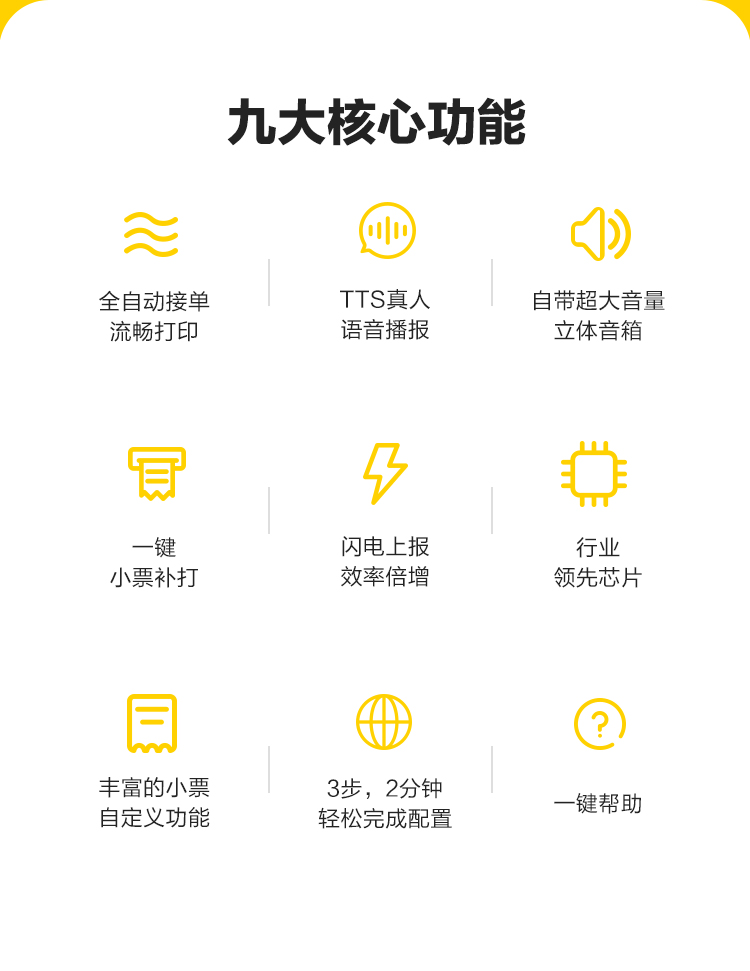 九大核心功能

全自动接单
流畅打印

TTS真人
语音播报

自带超大音量
立体音箱

一键
小票补打

闪电上报
效率倍增

行业
领先芯片

丰富的小票
自定义功能

3步，2分钟
轻松完成配置

一键帮助