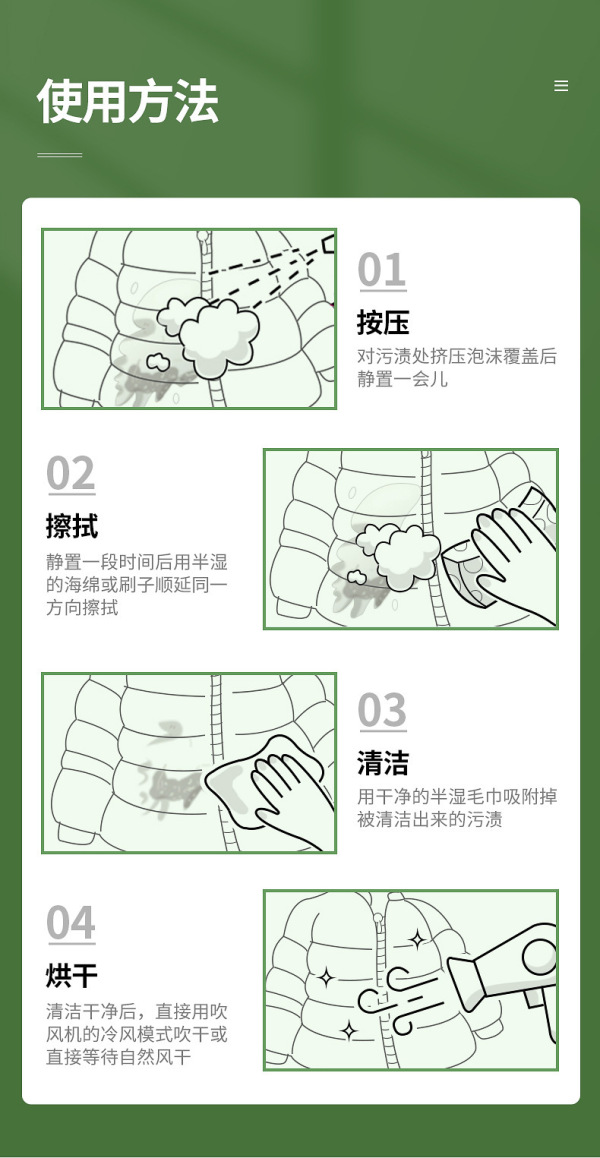 使用方法

01
按压
对污渍处挤压泡沫覆盖后静置一会儿

02
擦拭
静置一段时间后用半湿的海绵或刷子顺延同一方向擦拭

03
清洁
用干净的半湿毛巾吸附掉被清洁出来的污渍

04
烘干
清洁干净后，直接用吹风机的冷风模式吹干或直接等待自然风干