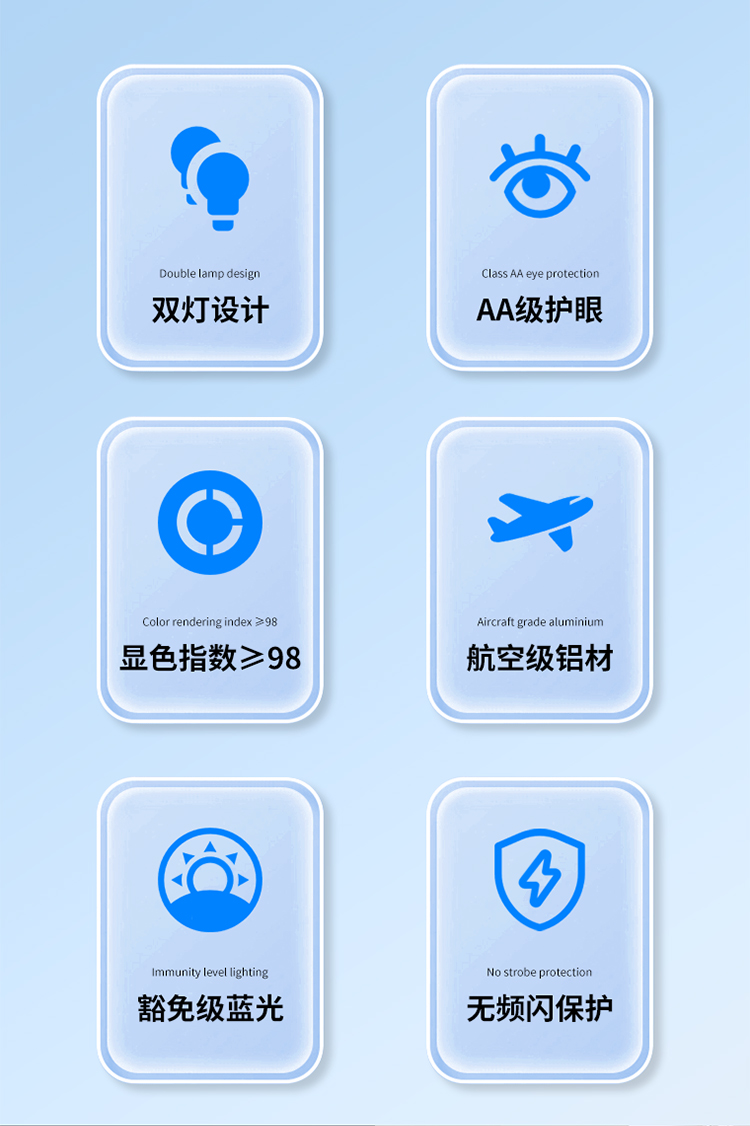 Double lamp design

双灯设计

Class AA eye protection

AA级护眼

Color rendering index ≥98

显色指数≥98

Aircraft grade aluminium

航空级铝材

Immunity level lighting

豁免级蓝光

No strobe protection

无频闪保护