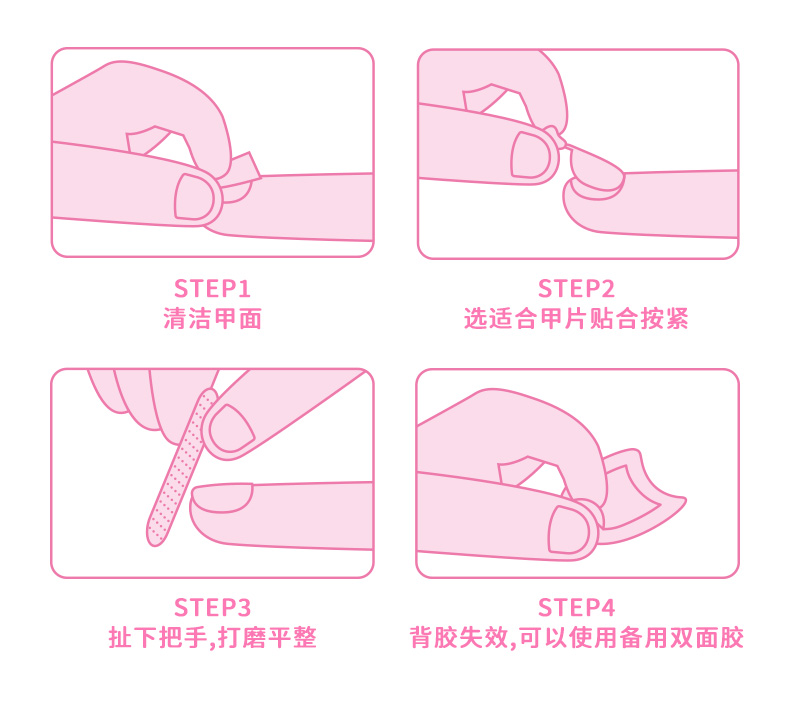 STEP1
清洁甲面

STEP2
选适合甲片贴合按紧

STEP3
扯下把手,打磨平整

STEP4
背胶失效,可以使用备用双面胶