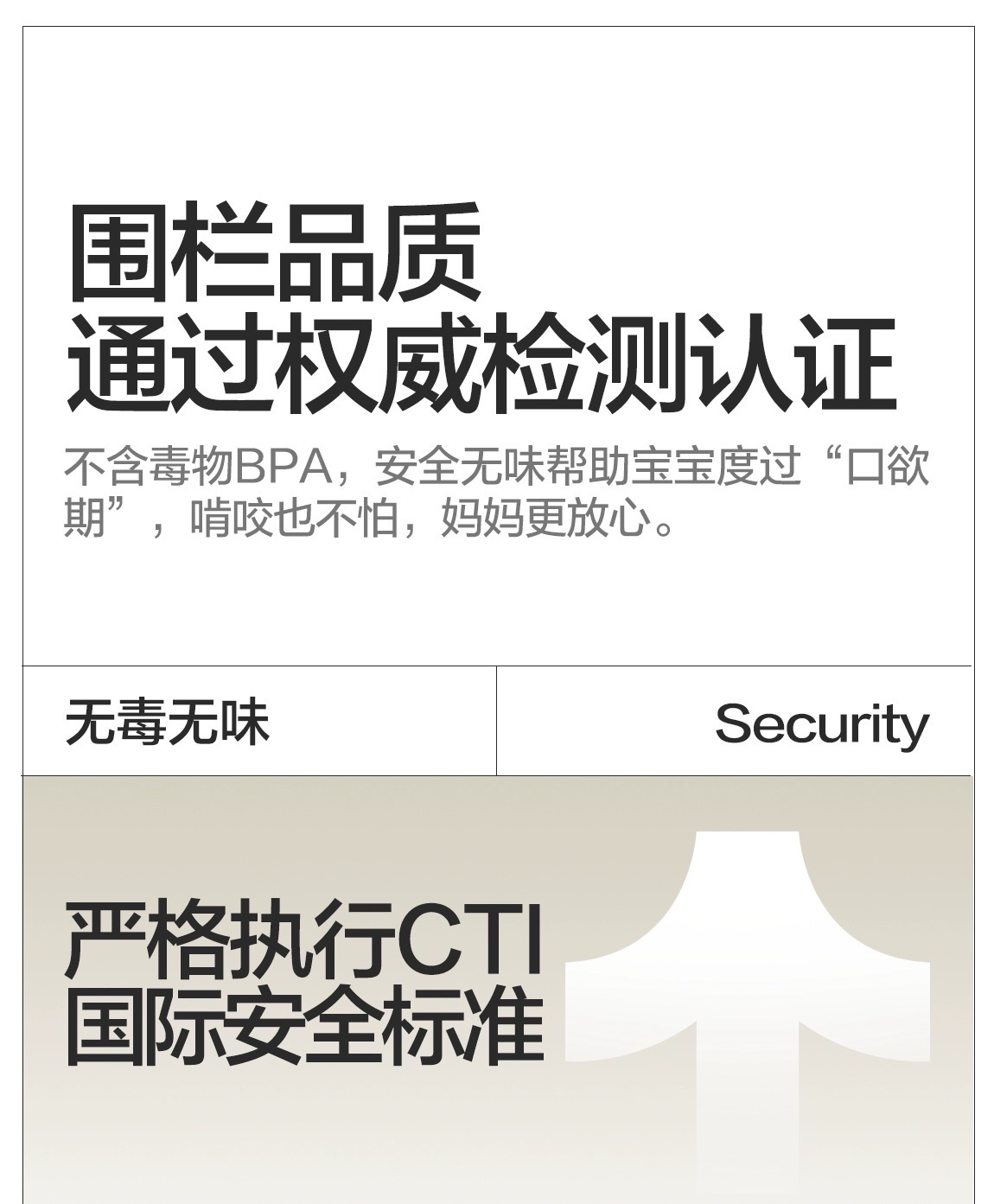 围栏品质
通过权威检测认证

不含毒物BPA，安全无味帮助宝宝度过“口欲期”，啃咬也不怕，妈妈更放心。

无毒无味

Security

严格执行CTI
国际安全标准