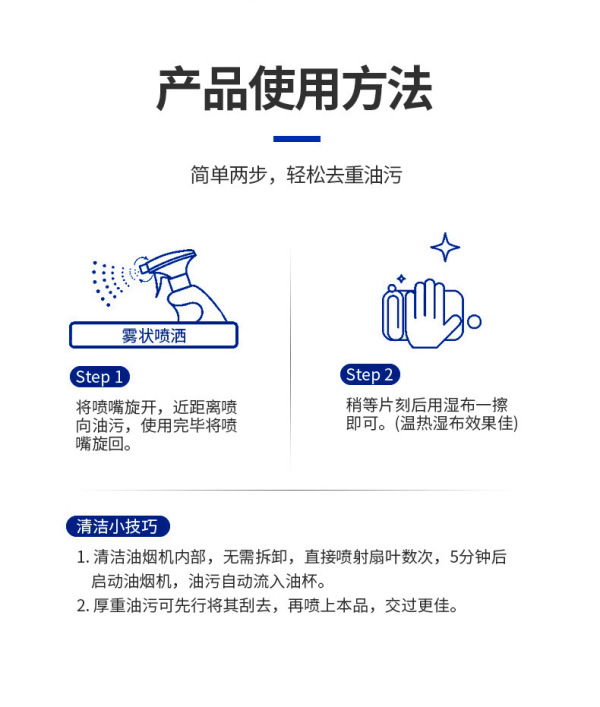 产品使用方法

简单两步，轻松去重油污

雾状喷洒

Step 1

将喷嘴旋开，近距离喷向油污，使用完毕将喷嘴旋回。

Step 2

稍等片刻后用湿布一擦即可。(温热湿布效果佳)

清洁小技巧

1. 清洁油烟机内部，无需拆卸，直接喷射扇叶数次，5分钟后启动油烟机，油污自动流入油杯。
2. 厚重油污可先行将其刮去，再喷上本品，交过更佳。