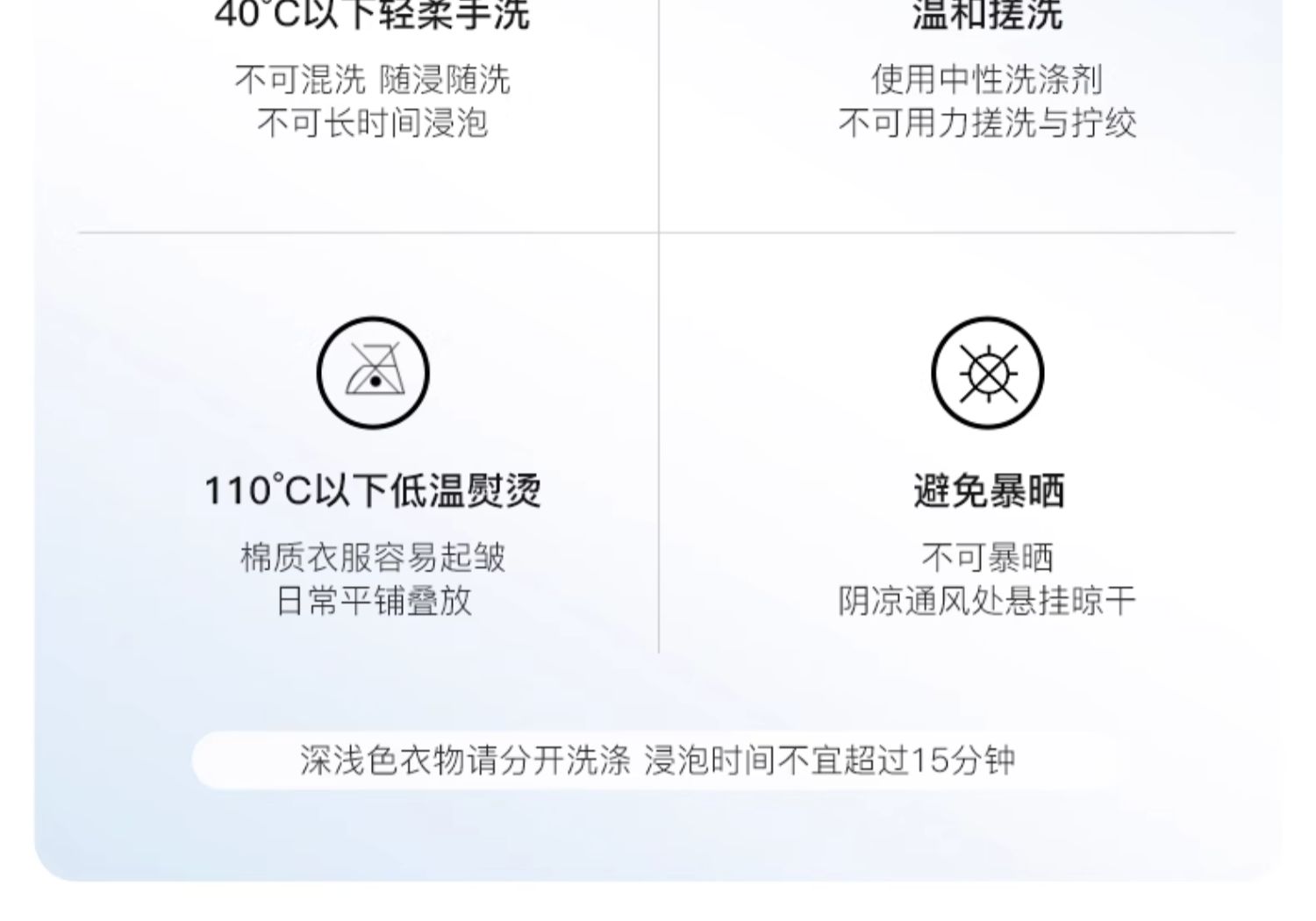 40°C以下轻柔手洗

不可混洗 随浸随洗
不可长时间浸泡

温和搓洗

使用中性洗涤剂
不可用力搓洗与拧绞

110°C以下低温熨烫

棉质衣服容易起皱
日常平铺叠放

避免暴晒

不可暴晒
阴凉通风处悬挂晾干

深浅色衣物请分开洗涤 浸泡时间不宜超过15分钟