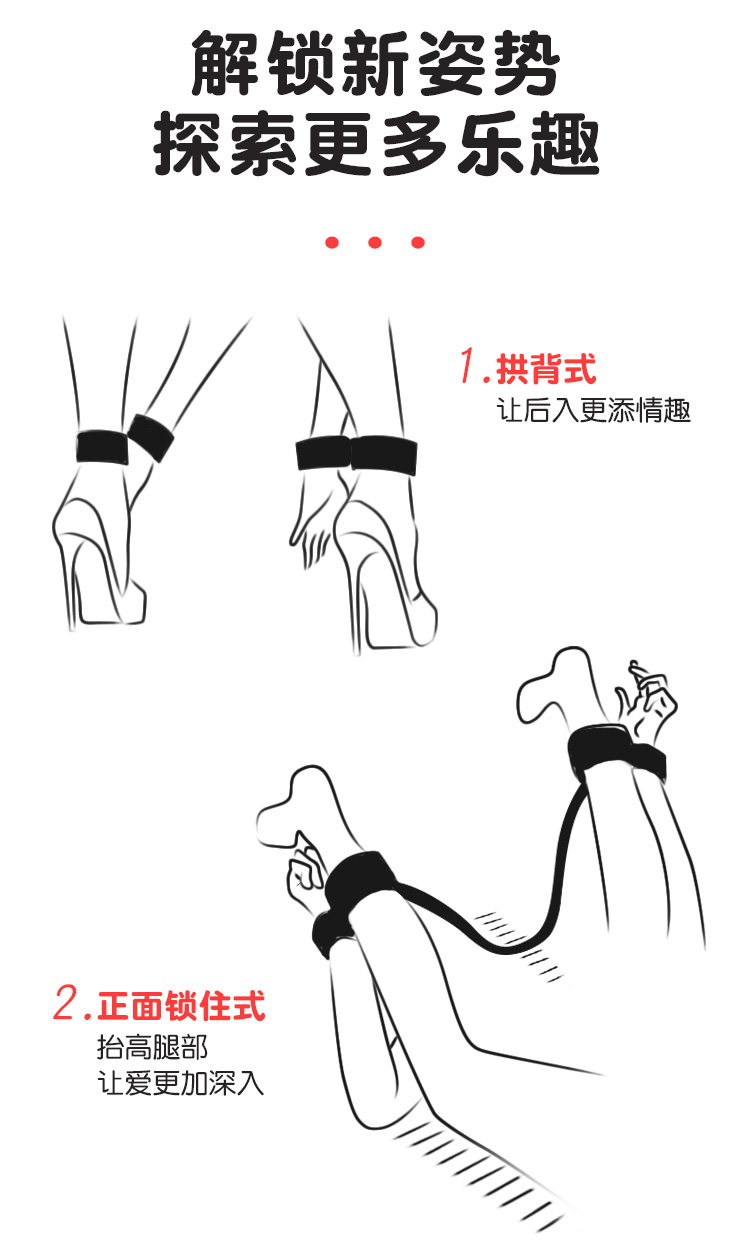 解锁新姿势
探索更多乐趣

1.拱背式
让后入更添情趣

2.正面锁住式
抬高腿部
让爱更加深入