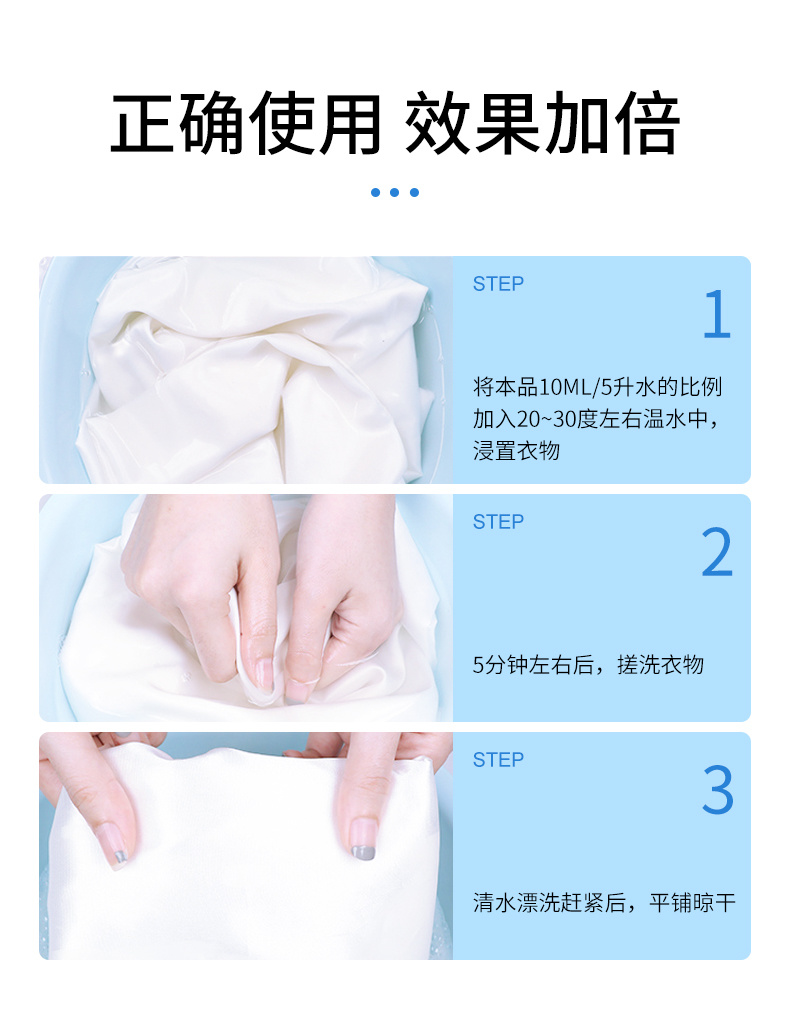 正确使用 效果加倍

STEP
1
将本品10ML/5升水的比例加入20~30度左右温水中，浸置衣物

STEP
2
5分钟左右后，搓洗衣物

STEP
3
清水漂洗赶紧后，平铺晾干