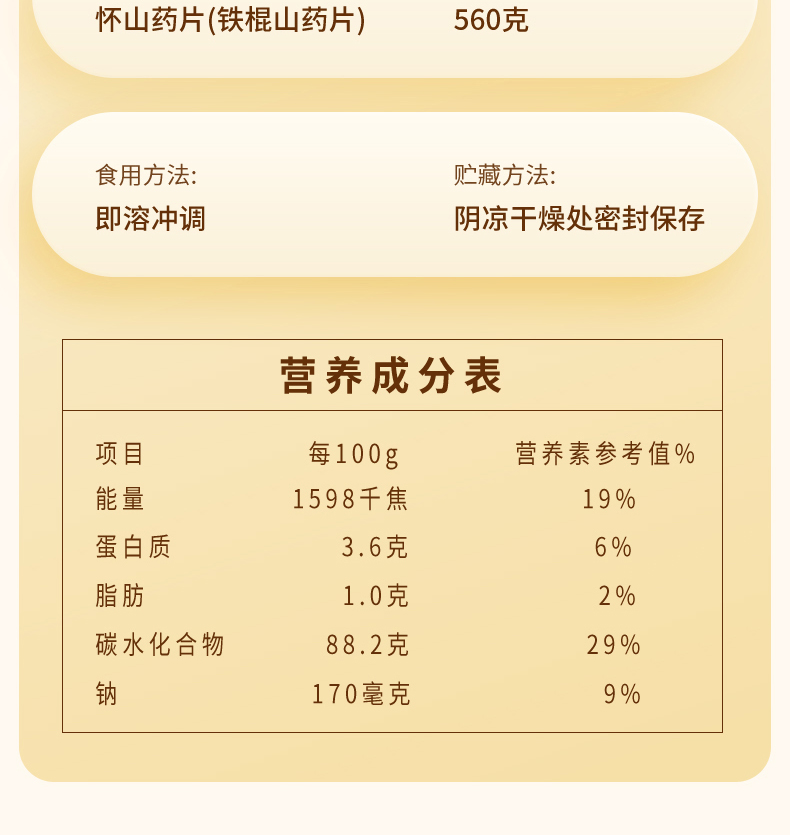 怀山药片(铁棍山药片) 560克

食用方法:
即溶冲调

贮藏方法:
阴凉干燥处密封保存

营养成分表

| 项目 | 每100g | 营养素参考值% |
|---|---|---|
| 能量 | 1598千焦 | 19% |
| 蛋白质 | 3.6克 | 6% |
| 脂肪 | 1.0克 | 2% |
| 碳水化合物 | 88.2克 | 29% |
| 钠 | 170毫克 | 9% |