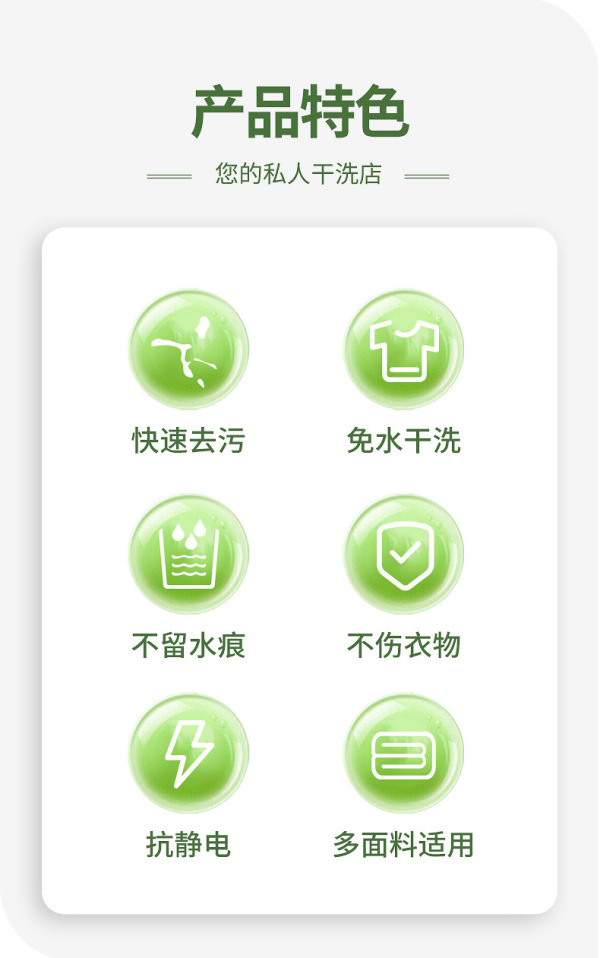 产品特色

您的私人干洗店

快速去污

免水干洗

不留水痕

不伤衣物

抗静电

多面料适用