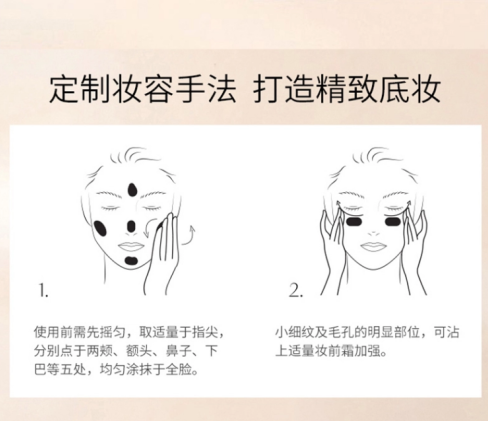 定制妆容手法 打造精致底妆

1.

使用前需先摇匀，取适量于指尖，分别点于两颊、额头、鼻子、下巴等五处，均匀涂抹于全脸。

2.

小细纹及毛孔的明显部位，可沾上适量妆前霜加强。