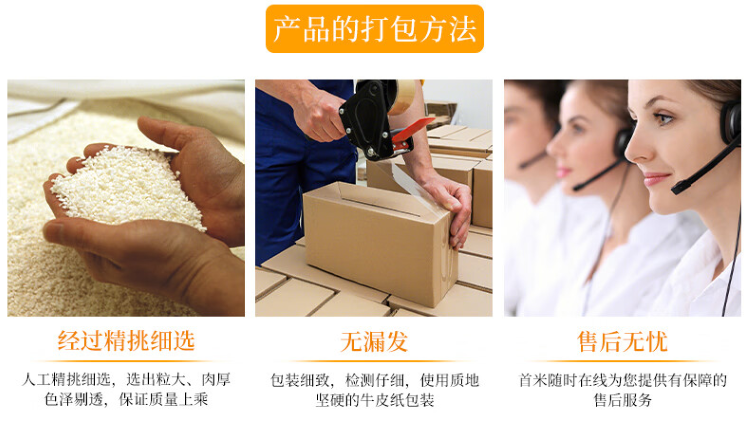 产品的打包方法

经过精挑细选

人工精挑细选，选出粒大、肉厚色泽剔透，保证质量上乘

无漏发

包装细致，检测仔细，使用质地坚硬的牛皮纸包装

售后无忧

首米随时在线为您提供有保障的售后服务