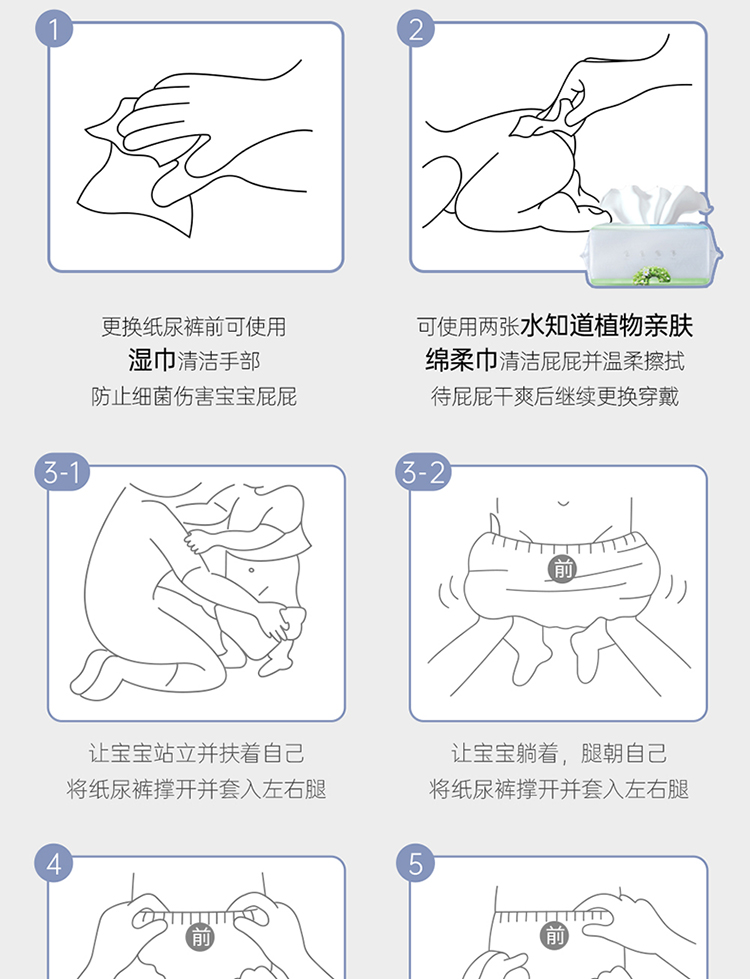 1

更换纸尿裤前可使用
湿巾清洁手部
防止细菌伤害宝宝屁屁

2

可使用两张水知道植物亲肤
绵柔巾清洁屁屁并温柔擦拭
待屁屁干爽后继续更换穿戴

3-1

让宝宝站立并扶着自己
将纸尿裤撑开并套入左右腿

3-2

前

让宝宝躺着，腿朝自己
将纸尿裤撑开并套入左右腿

4

前

5

前