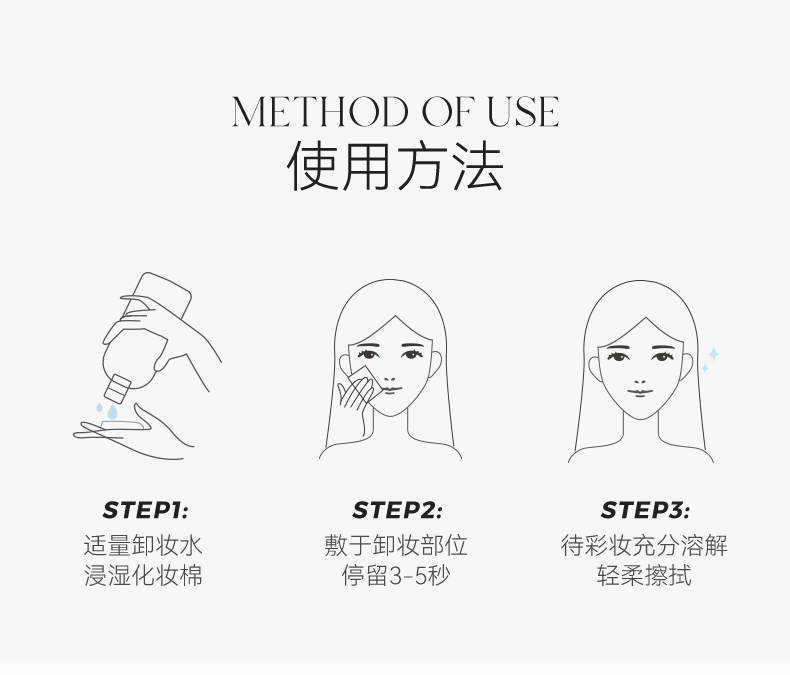 METHOD OF USE
使用方法

STEP1:
适量卸妆水
浸湿化妆棉

STEP2:
敷于卸妆部位
停留3-5秒

STEP3:
待彩妆充分溶解
轻柔擦拭