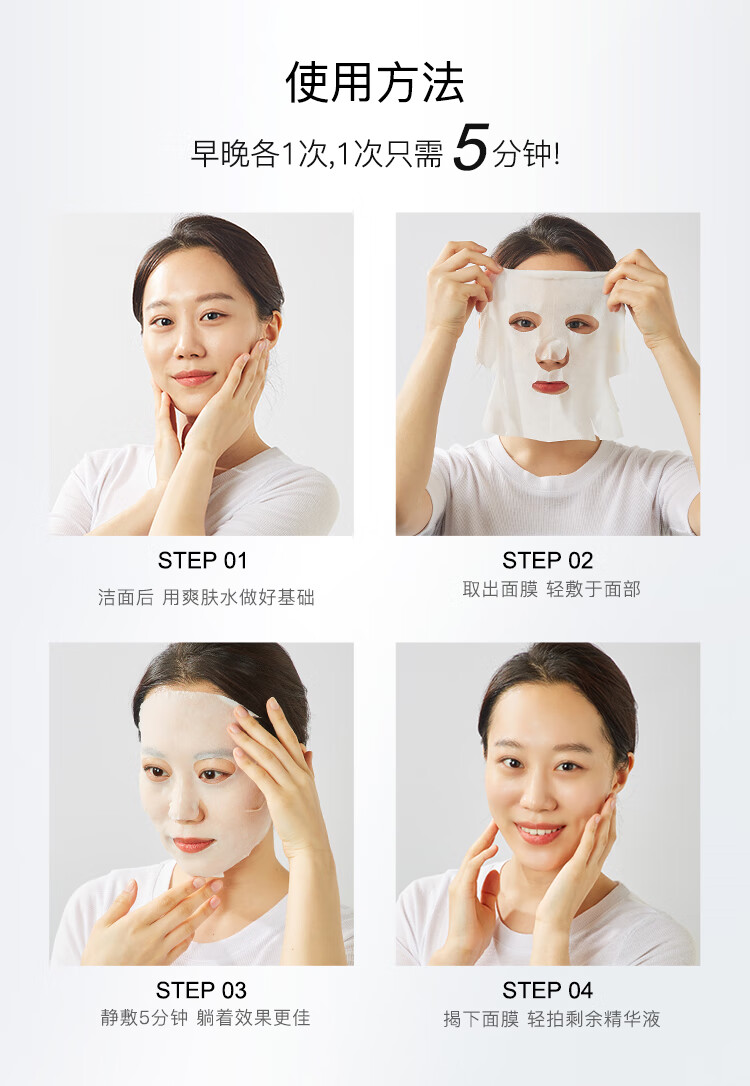 使用方法

早晚各1次,1次只需 5分钟!

STEP 01

洁面后 用爽肤水做好基础

STEP 02

取出面膜 轻敷于面部

STEP 03

静敷5分钟 躺着效果更佳

STEP 04

揭下面膜 轻拍剩余精华液