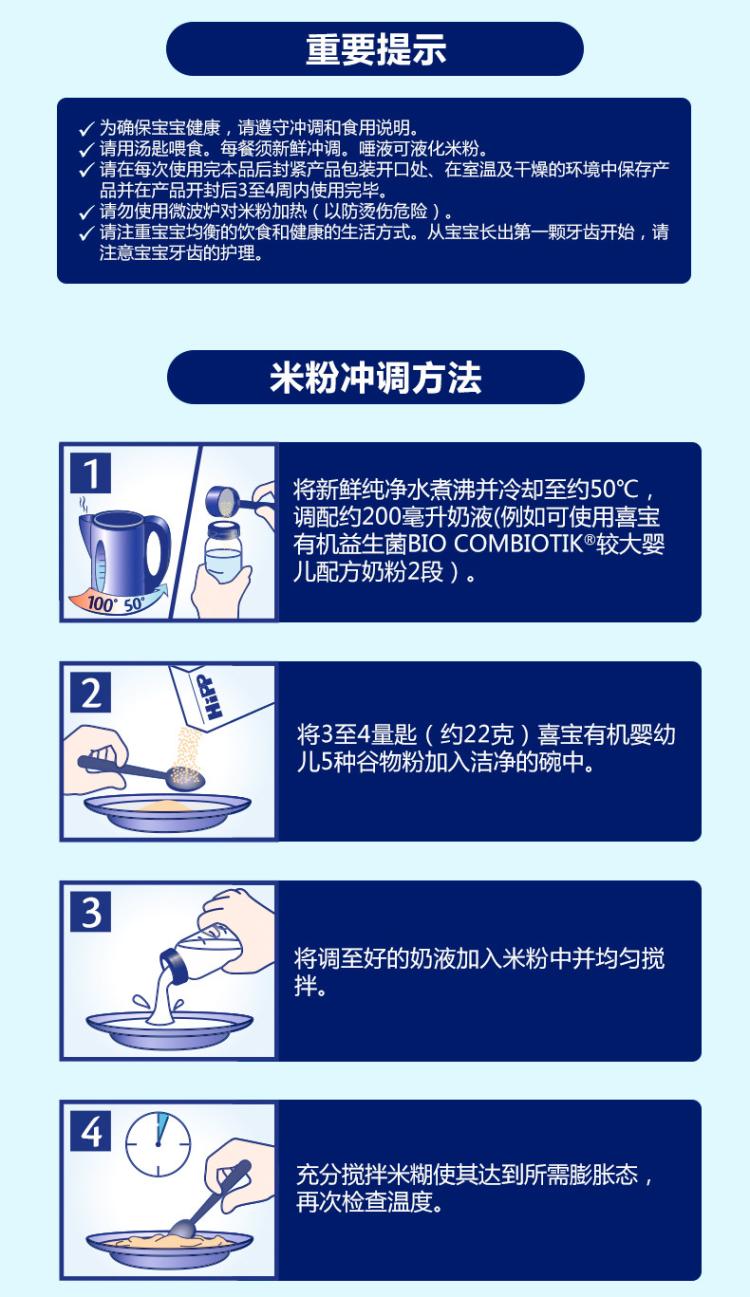 重要提示

✓ 为确保宝宝健康，请遵守冲调和食用说明。
✓ 请用汤匙喂食。每餐须新鲜冲调。唾液可液化米粉。
✓ 请在每次使用完本品后封紧产品包装开口处、在室温及干燥的环境中保存产品并在产品开封后3至4周内使用完毕。
✓ 请勿使用微波炉对米粉加热（以防烫伤危险）。
✓ 请注重宝宝均衡的饮食和健康的生活方式。从宝宝长出第一颗牙齿开始，请注意宝宝牙齿的护理。

米粉冲调方法

1

100° 50°

将新鲜纯净水煮沸并冷却至约50℃，调配约200毫升奶液(例如可使用喜宝有机益生菌BIO COMBIOTIK®较大婴儿配方奶粉2段）。

2

HiPP

将3至4量匙（约22克）喜宝有机婴幼儿5种谷物粉加入洁净的碗中。

3

将调至好的奶液加入米粉中并均匀搅拌。

4

充分搅拌米糊使其达到所需膨胀态，再次检查温度。