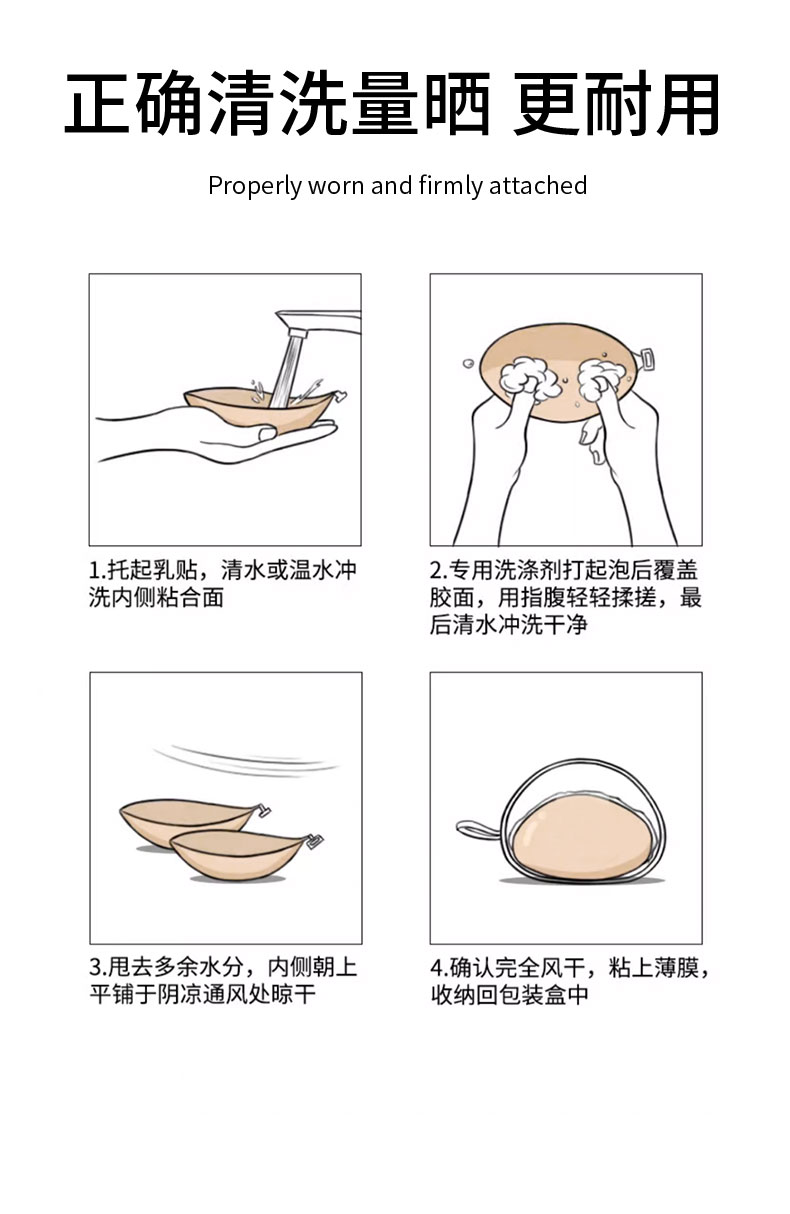 正确清洗量晒 更耐用

Properly worn and firmly attached

1.托起乳贴，清水或温水冲洗内侧粘合面

2.专用洗涤剂打起泡后覆盖胶面，用指腹轻轻揉搓，最后清水冲洗干净

3.甩去多余水分，内侧朝上平铺于阴凉通风处晾干

4.确认完全风干，粘上薄膜，收纳回包装盒中