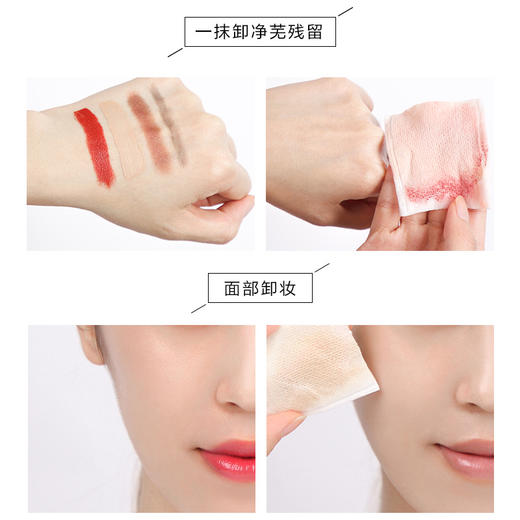 一抹卸净芜残留

面部卸妆