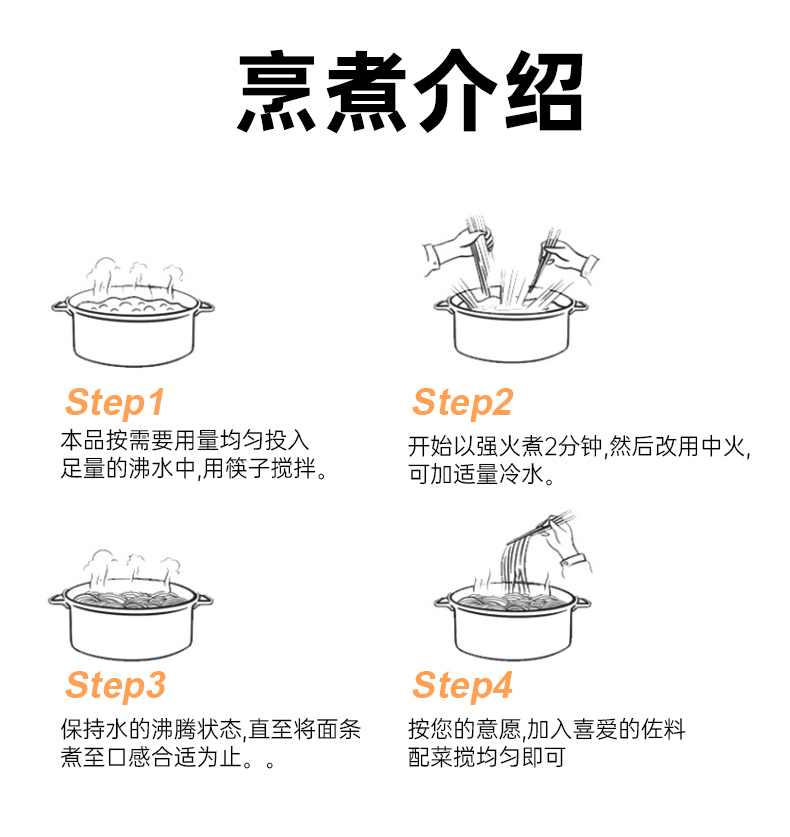 烹煮介绍

Step1
本品按需要用量均匀投入足量的沸水中,用筷子搅拌。

Step2
开始以强火煮2分钟,然后改用中火,可加适量冷水。

Step3
保持水的沸腾状态,直至将面条煮至口感合适为止。。

Step4
按您的意愿,加入喜爱的佐料配菜搅均匀即可