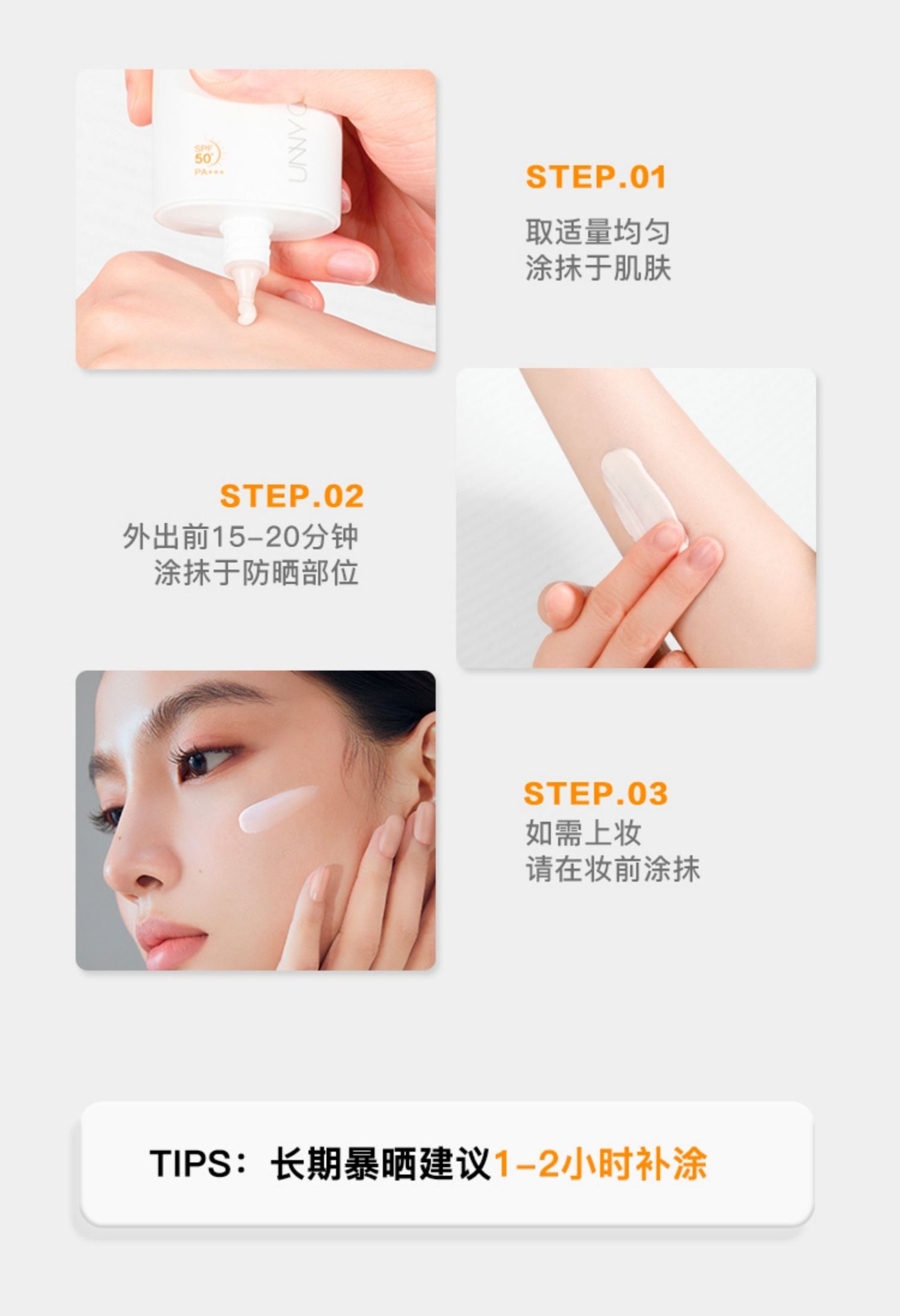 SPF 50+ PA+++

UNNY

STEP.01
取适量均匀
涂抹于肌肤

STEP.02
外出前15-20分钟
涂抹于防晒部位

STEP.03
如需上妆
请在妆前涂抹

TIPS：长期暴晒建议1-2小时补涂