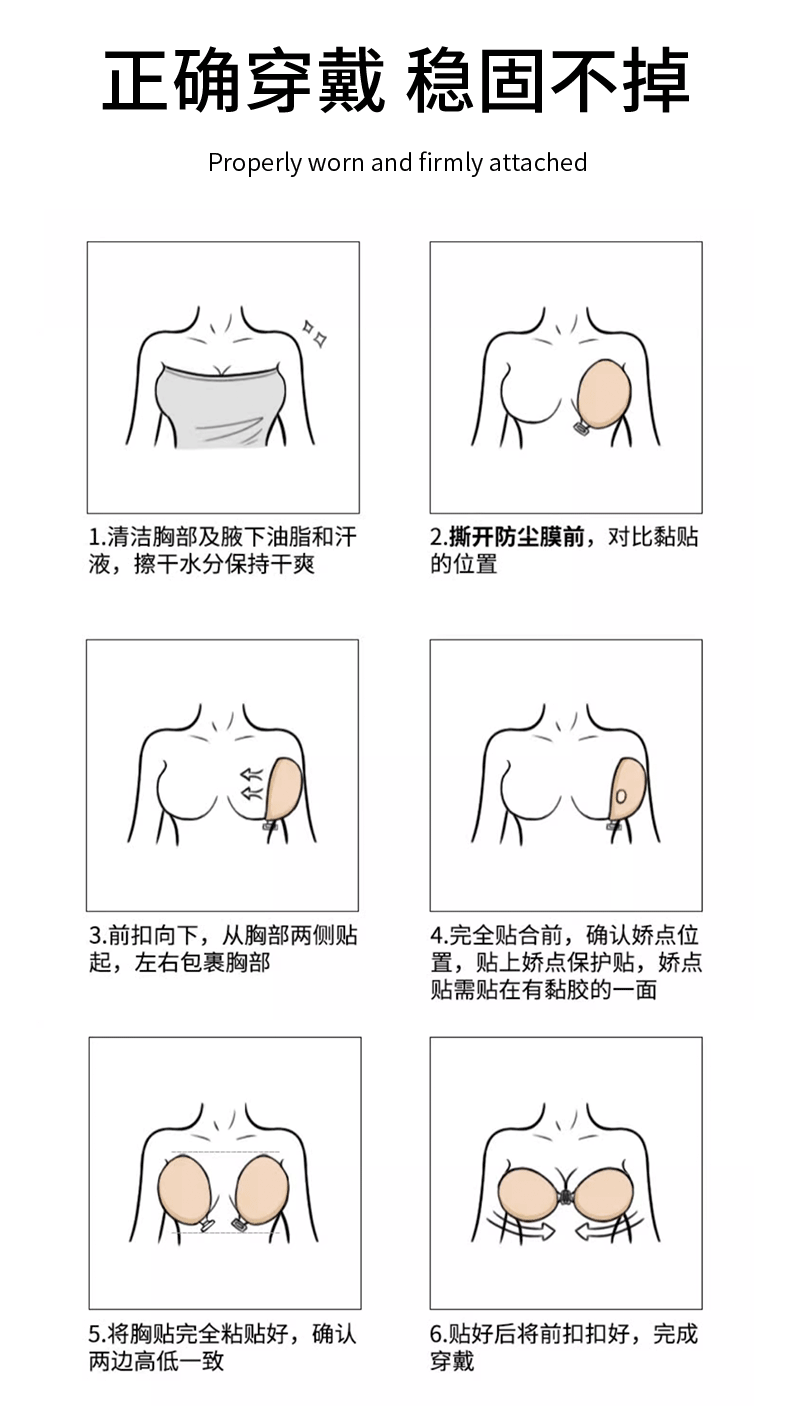 正确穿戴 稳固不掉

Properly worn and firmly attached

1.清洁胸部及腋下油脂和汗液，擦干水分保持干爽

2.撕开防尘膜前，对比黏贴的位置

3.前扣向下，从胸部两侧贴起，左右包裹胸部

4.完全贴合前，确认娇点位置，贴上娇点保护贴，娇点贴需贴在有黏胶的一面

5.将胸贴完全粘贴好，确认两边高低一致

6.贴好后将前扣扣好，完成穿戴