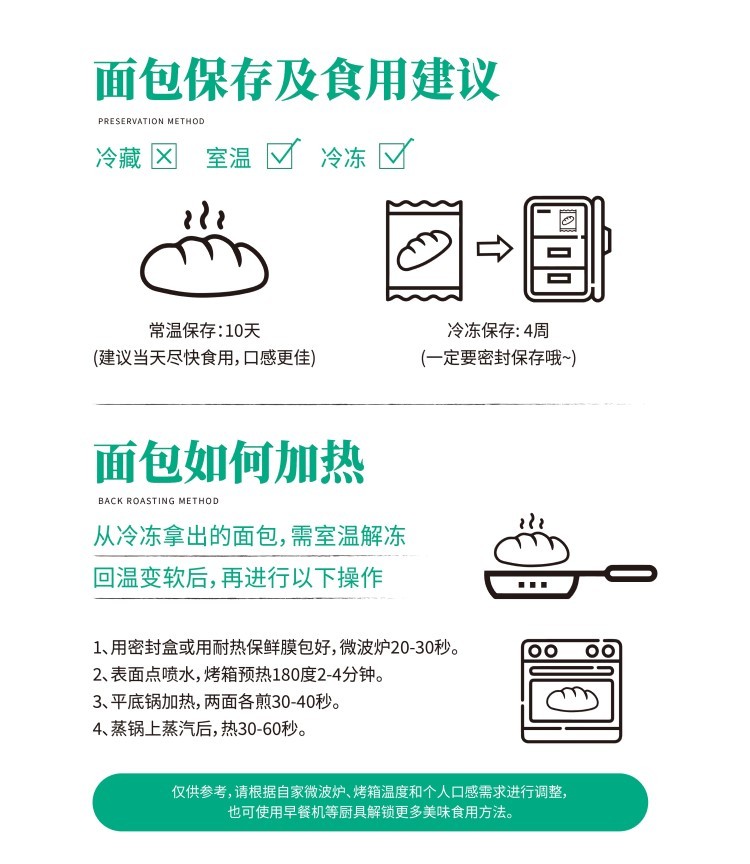 面包保存及食用建议
PRESERVATION METHOD

冷藏 ☒ 室温 ☑ 冷冻 ☑

常温保存：10天
(建议当天尽快食用，口感更佳)

冷冻保存：4周
(一定要密封保存哦~)

面包如何加热
BACK ROASTING METHOD

从冷冻拿出的面包，需室温解冻
回温变软后，再进行以下操作

1、用密封盒或用耐热保鲜膜包好，微波炉20-30秒。
2、表面点喷水，烤箱预热180度2-4分钟。
3、平底锅加热，两面各煎30-40秒。
4、蒸锅上蒸汽后，热30-60秒。

仅供参考，请根据自家微波炉、烤箱温度和个人口感需求进行调整，
也可使用早餐机等厨具解锁更多美味食用方法。