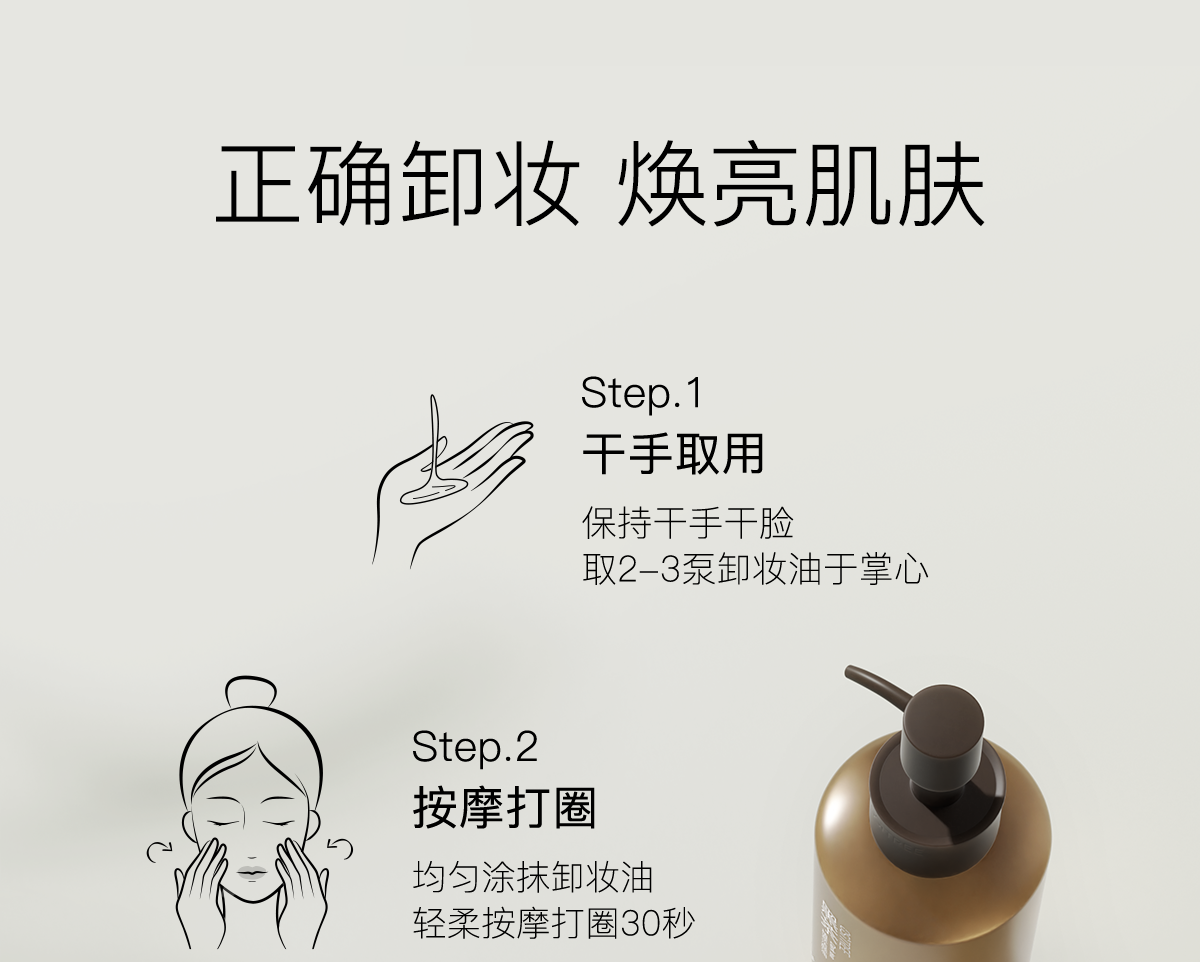 正确卸妆 焕亮肌肤

Step.1
干手取用
保持干手干脸
取2-3泵卸妆油于掌心

Step.2
按摩打圈
均匀涂抹卸妆油
轻柔按摩打圈30秒