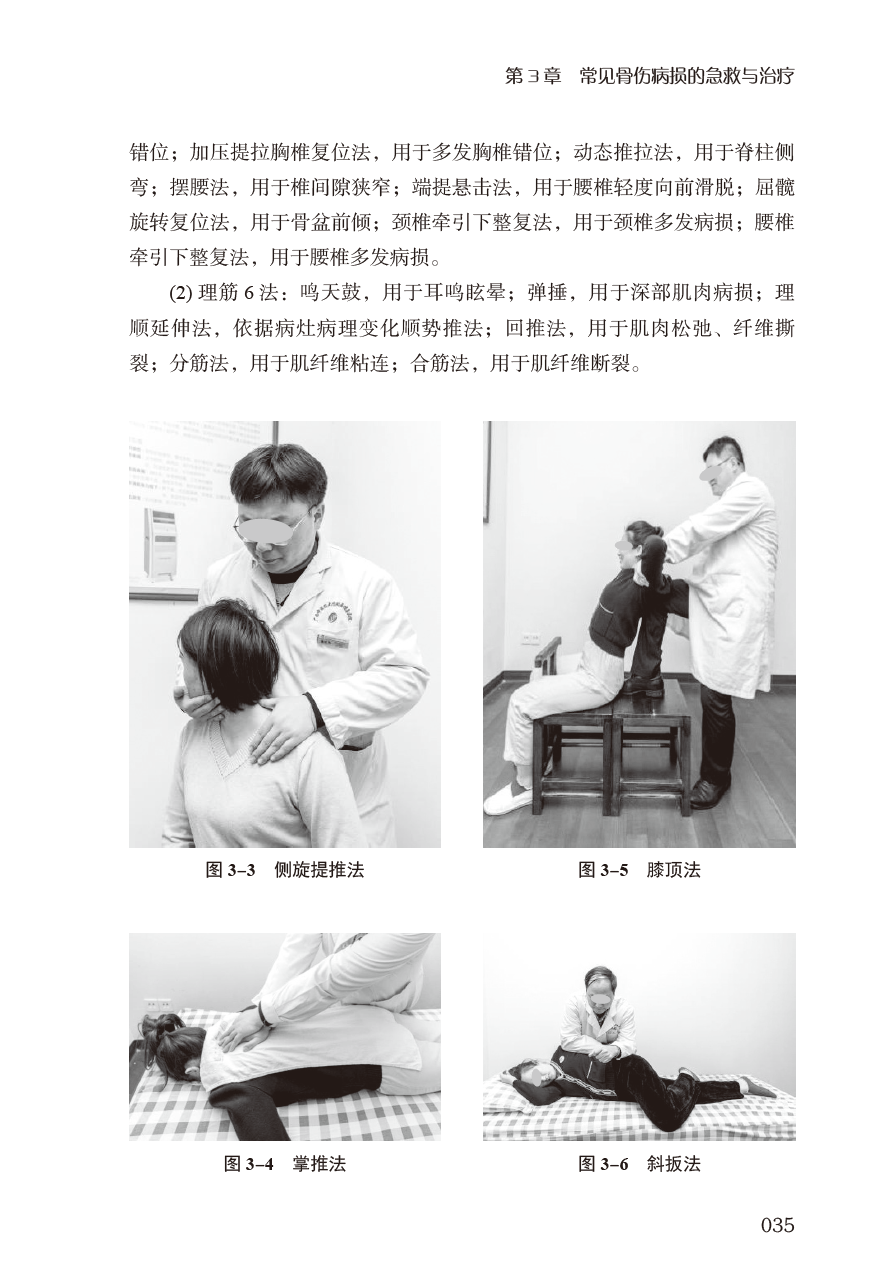 第 3 章　常见骨伤病损的急救与治疗

错位；加压提拉胸椎复位法，用于多发胸椎错位；动态推拉法，用于脊柱侧弯；摆腰法，用于椎间隙狭窄；端提悬击法，用于腰椎轻度向前滑脱；屈髋旋转复位法，用于骨盆前倾；颈椎牵引下整复法，用于颈椎多发病损；腰椎牵引下整复法，用于腰椎多发病损。

(2) 理筋 6 法：鸣天鼓，用于耳鸣眩晕；弹捶，用于深部肌肉病损；理顺延伸法，依据病灶病理变化顺势推法；回推法，用于肌肉松弛、纤维撕裂；分筋法，用于肌纤维粘连；合筋法，用于肌纤维断裂。

图 3–3　侧旋提推法

图 3–5　膝顶法

图 3–4　掌推法

图 3–6　斜扳法

035