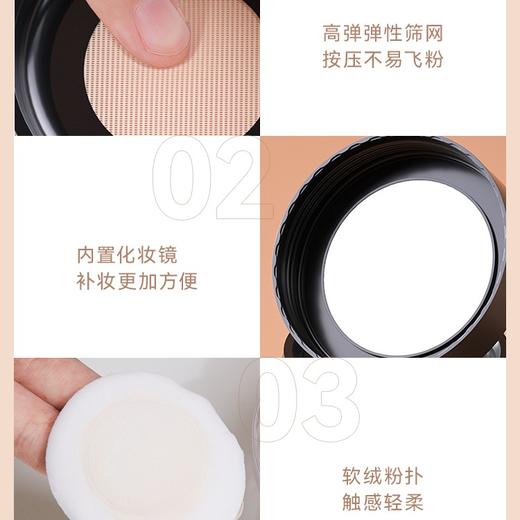 高弹弹性筛网
按压不易飞粉

02

内置化妆镜
补妆更加方便

03

软绒粉扑
触感轻柔