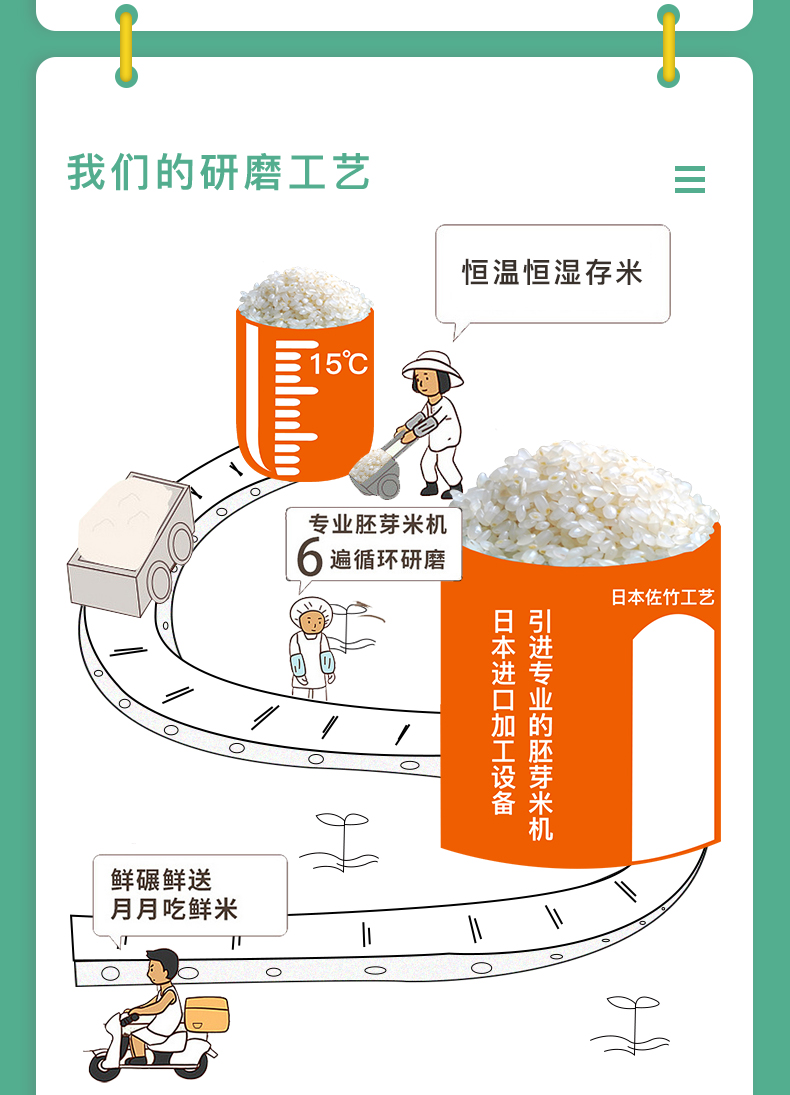 我们的研磨工艺

恒温恒湿存米

15℃

专业胚芽米机
6 遍循环研磨

日本佐竹工艺

引进专业的胚芽米机
日本进口加工设备

鲜碾鲜送
月月吃鲜米