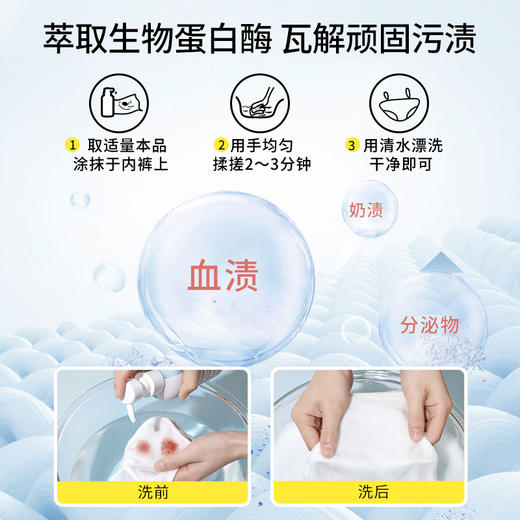 萃取生物蛋白酶 瓦解顽固污渍

1 取适量本品 涂抹于内裤上

2 用手均匀 揉搓2～3分钟

3 用清水漂洗 干净即可

奶渍

血渍

分泌物

洗前

洗后