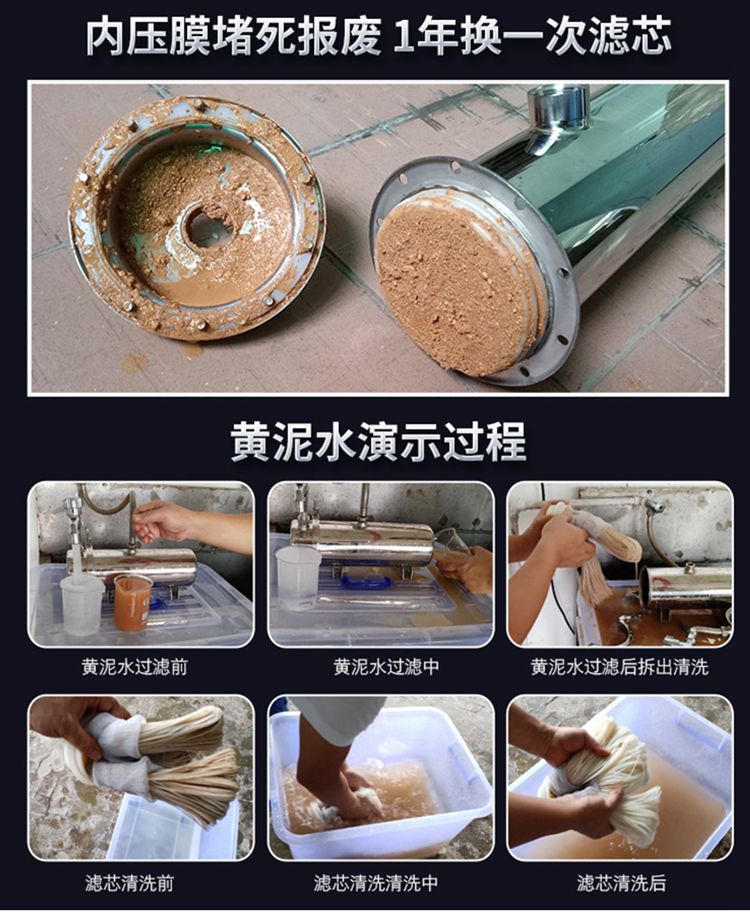 内压膜堵死报废 1年换一次滤芯

黄泥水演示过程

黄泥水过滤前

黄泥水过滤中

黄泥水过滤后拆出清洗

滤芯清洗前

滤芯清洗清洗中

滤芯清洗后