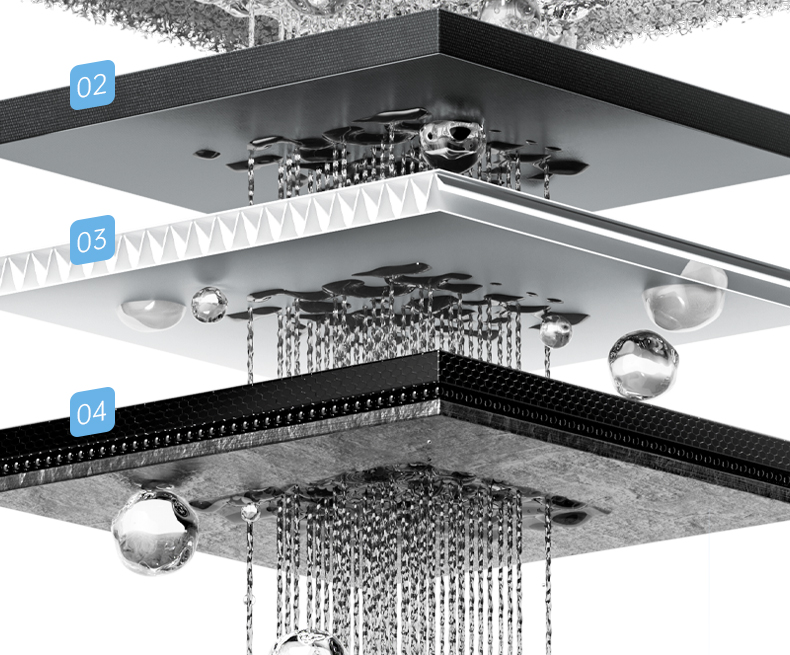 02

03

04