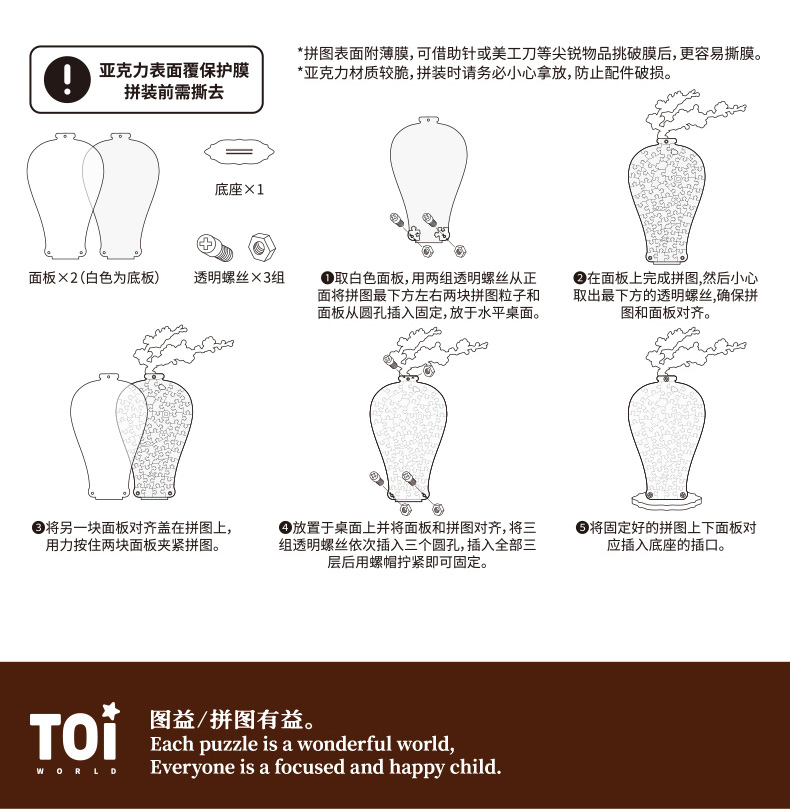 亚克力表面覆保护膜
拼装前需撕去

*拼图表面附薄膜，可借助针或美工刀等尖锐物品挑破膜后，更容易撕膜。
*亚克力材质较脆，拼装时请务必小心拿放，防止配件破损。

底座×1

面板×2（白色为底板）

透明螺丝×3组

❶取白色面板，用两组透明螺丝从正面将拼图最下方左右两块拼图粒子和面板从圆孔插入固定，放于水平桌面。

❷在面板上完成拼图，然后小心取出最下方的透明螺丝，确保拼图和面板对齐。

❸将另一块面板对齐盖在拼图上，用力按住两块面板夹紧拼图。

❹放置于桌面上并将面板和拼图对齐，将三组透明螺丝依次插入三个圆孔，插入全部三层后用螺帽拧紧即可固定。

❺将固定好的拼图上下面板对应插入底座的插口。

TOi
WORLD

图益/拼图有益。
Each puzzle is a wonderful world,
Everyone is a focused and happy child.