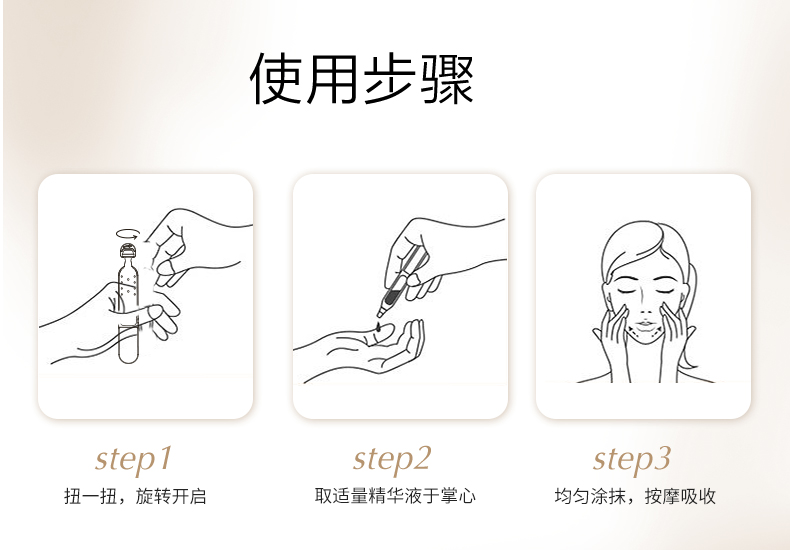 使用步骤

step1
扭一扭，旋转开启

step2
取适量精华液于掌心

step3
均匀涂抹，按摩吸收