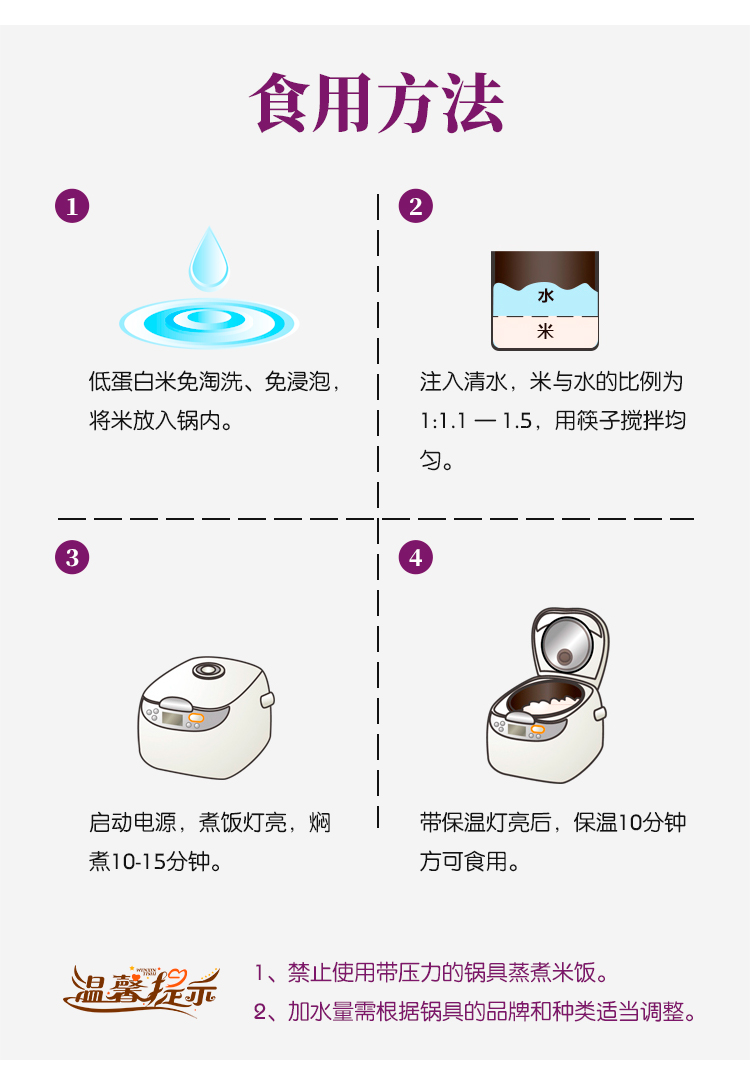 食用方法

1

低蛋白米免淘洗、免浸泡，将米放入锅内。

2

水

米

注入清水，米与水的比例为1:1.1 — 1.5，用筷子搅拌均匀。

3

启动电源，煮饭灯亮，焖煮10-15分钟。

4

带保温灯亮后，保温10分钟方可食用。

温馨提示

1、禁止使用带压力的锅具蒸煮米饭。
2、加水量需根据锅具的品牌和种类适当调整。