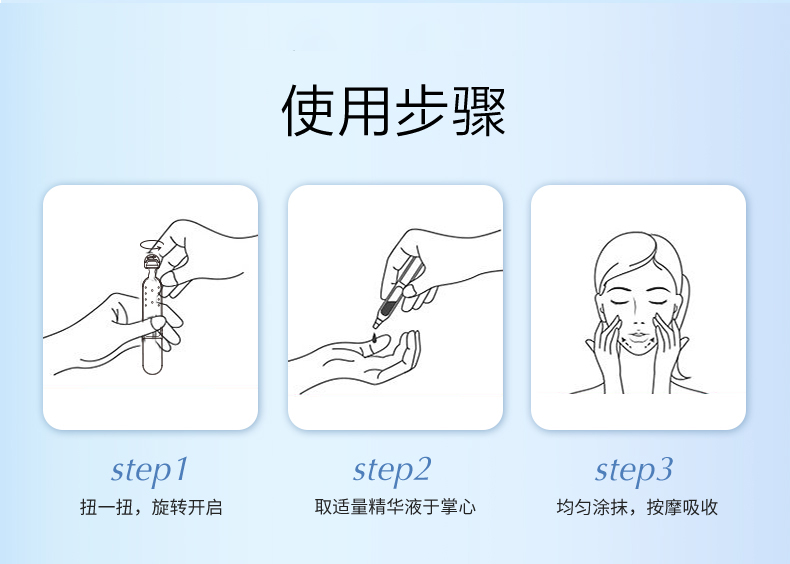 使用步骤

step1
扭一扭，旋转开启

step2
取适量精华液于掌心

step3
均匀涂抹，按摩吸收