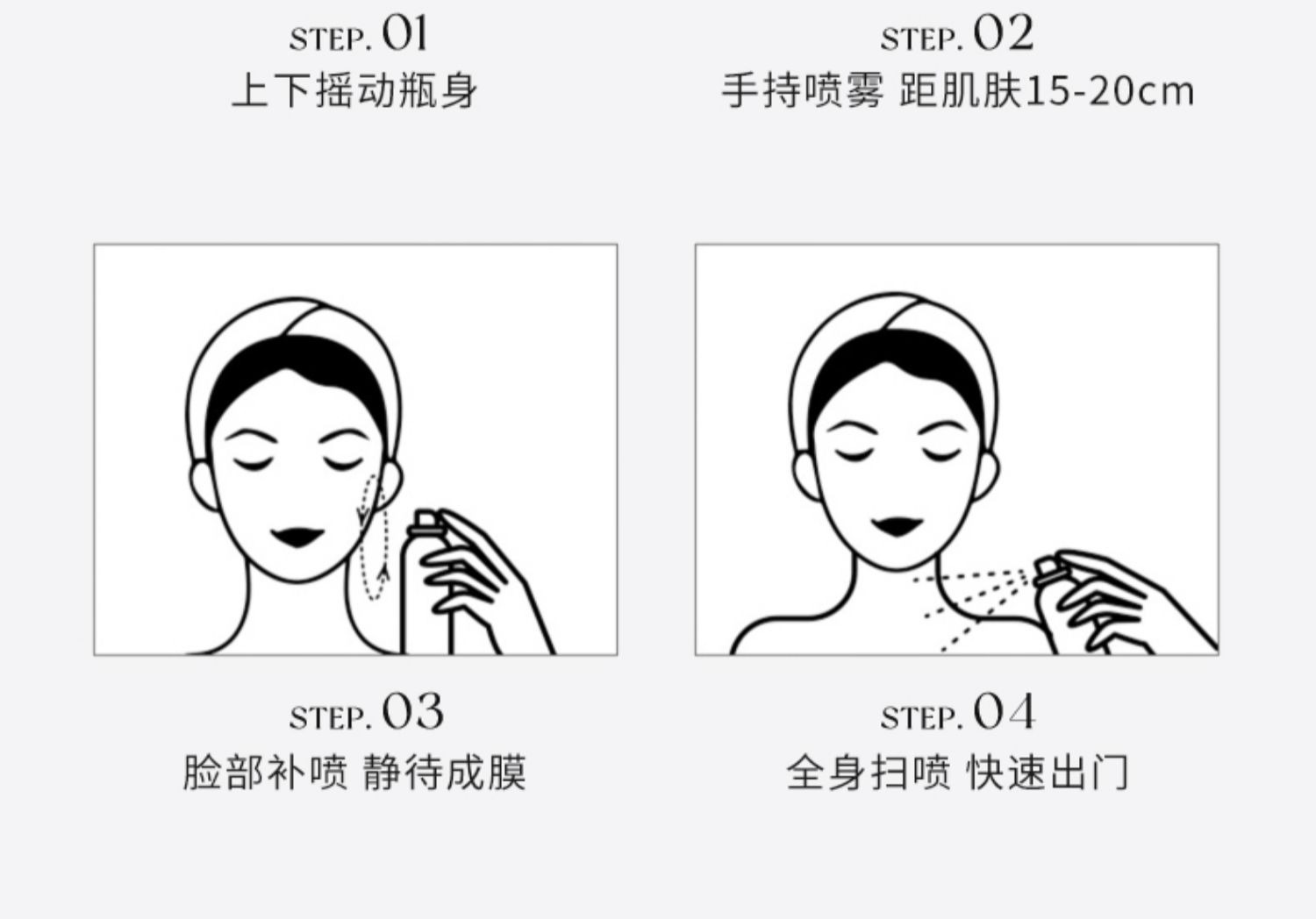 STEP. 01
上下摇动瓶身

STEP. 02
手持喷雾 距肌肤15-20cm

STEP. 03
脸部补喷 静待成膜

STEP. 04
全身扫喷 快速出门