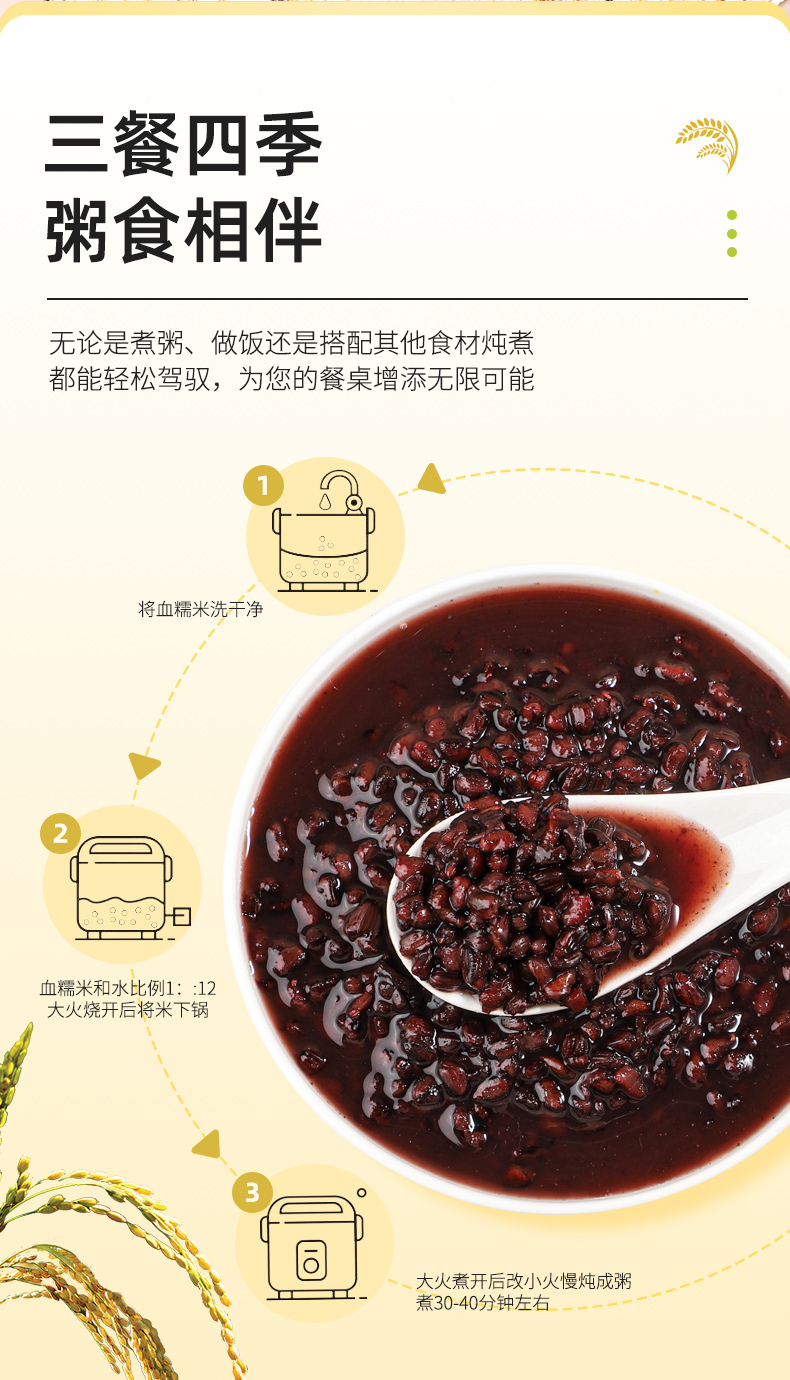 三餐四季
粥食相伴

无论是煮粥、做饭还是搭配其他食材炖煮
都能轻松驾驭，为您的餐桌增添无限可能

1
将血糯米洗干净

2
血糯米和水比例1：:12
大火烧开后将米下锅

3
大火煮开后改小火慢炖成粥
煮30-40分钟左右