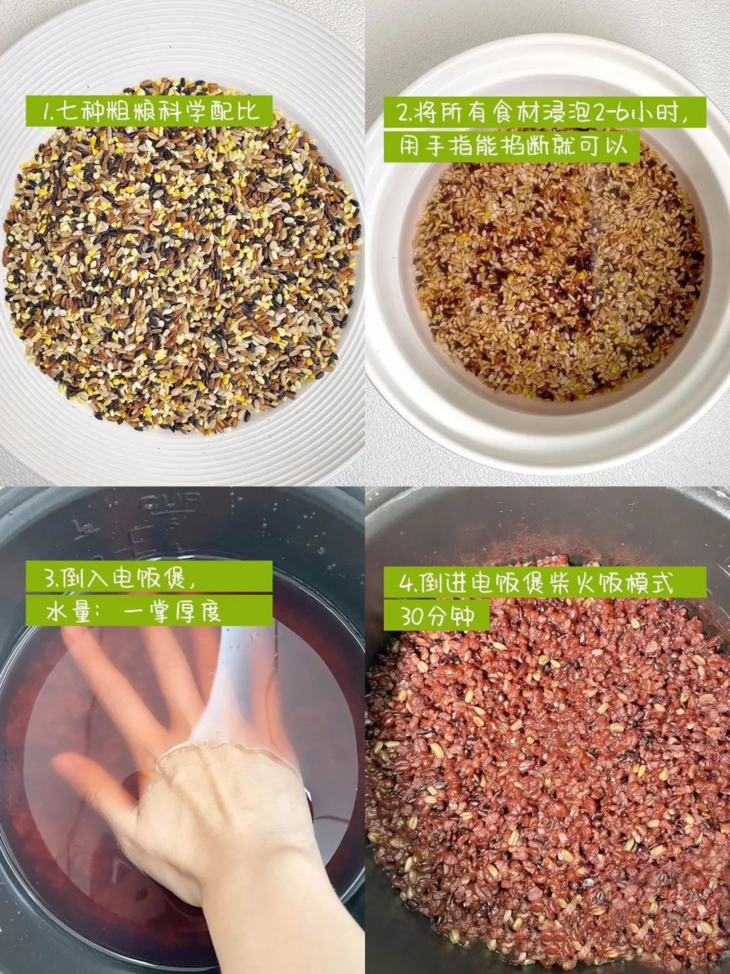 1.七种粗粮科学配比

2.将所有食材浸泡2-6小时，用手指能掐断就可以

3.倒入电饭煲，水量：一掌厚度

4.倒进电饭煲柴火饭模式 30分钟